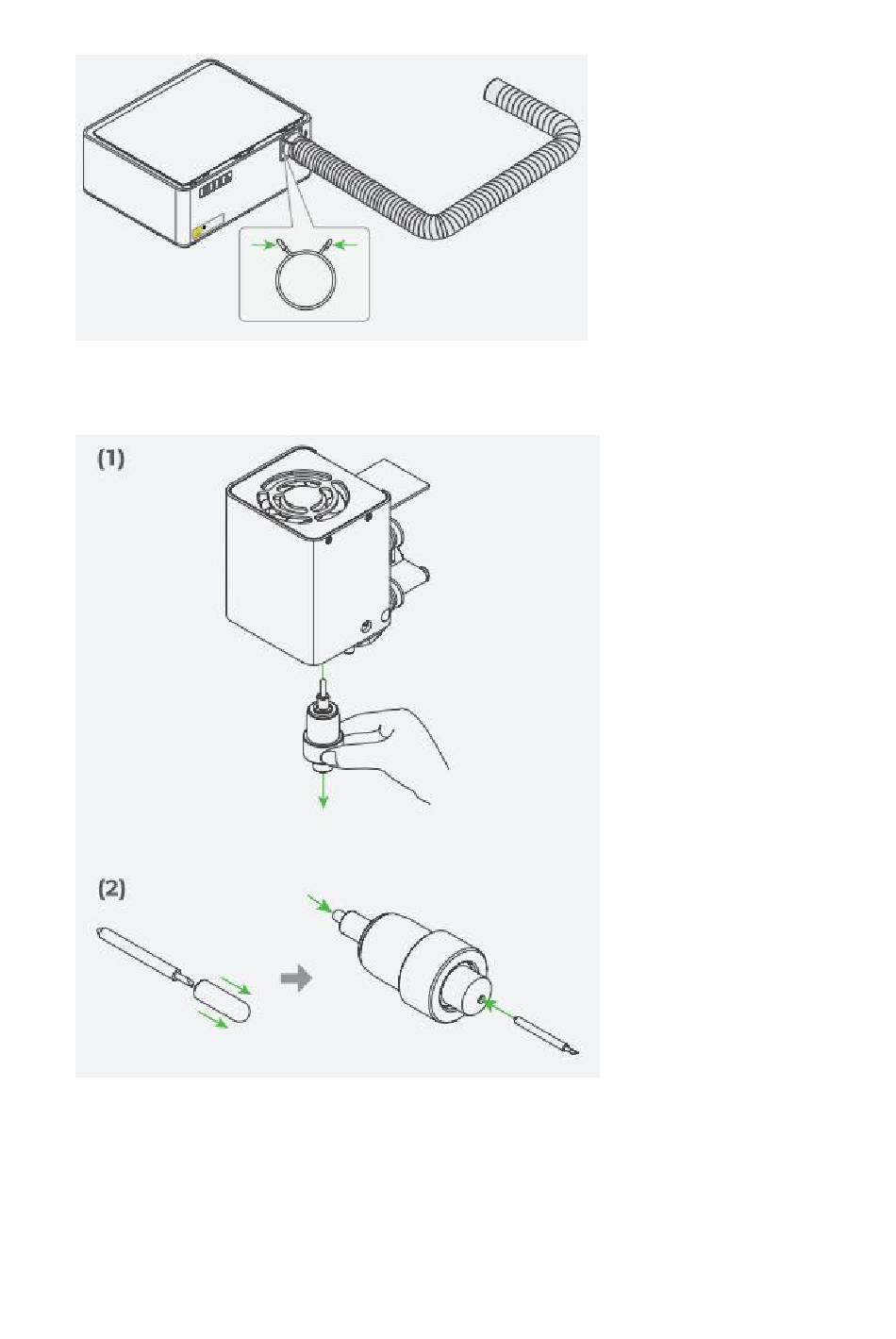 (1)

(2)