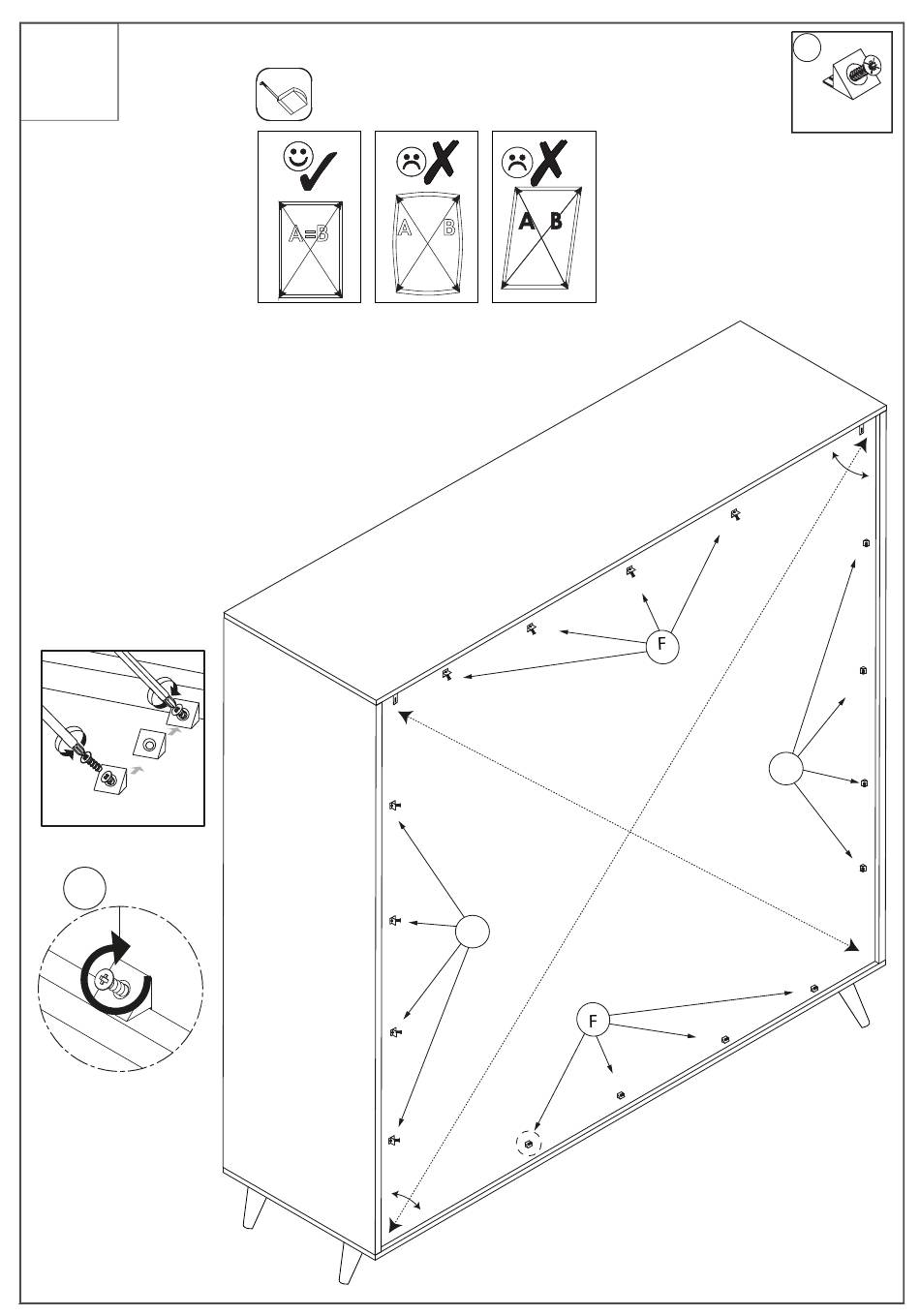 A=B

A B

A B

F

F