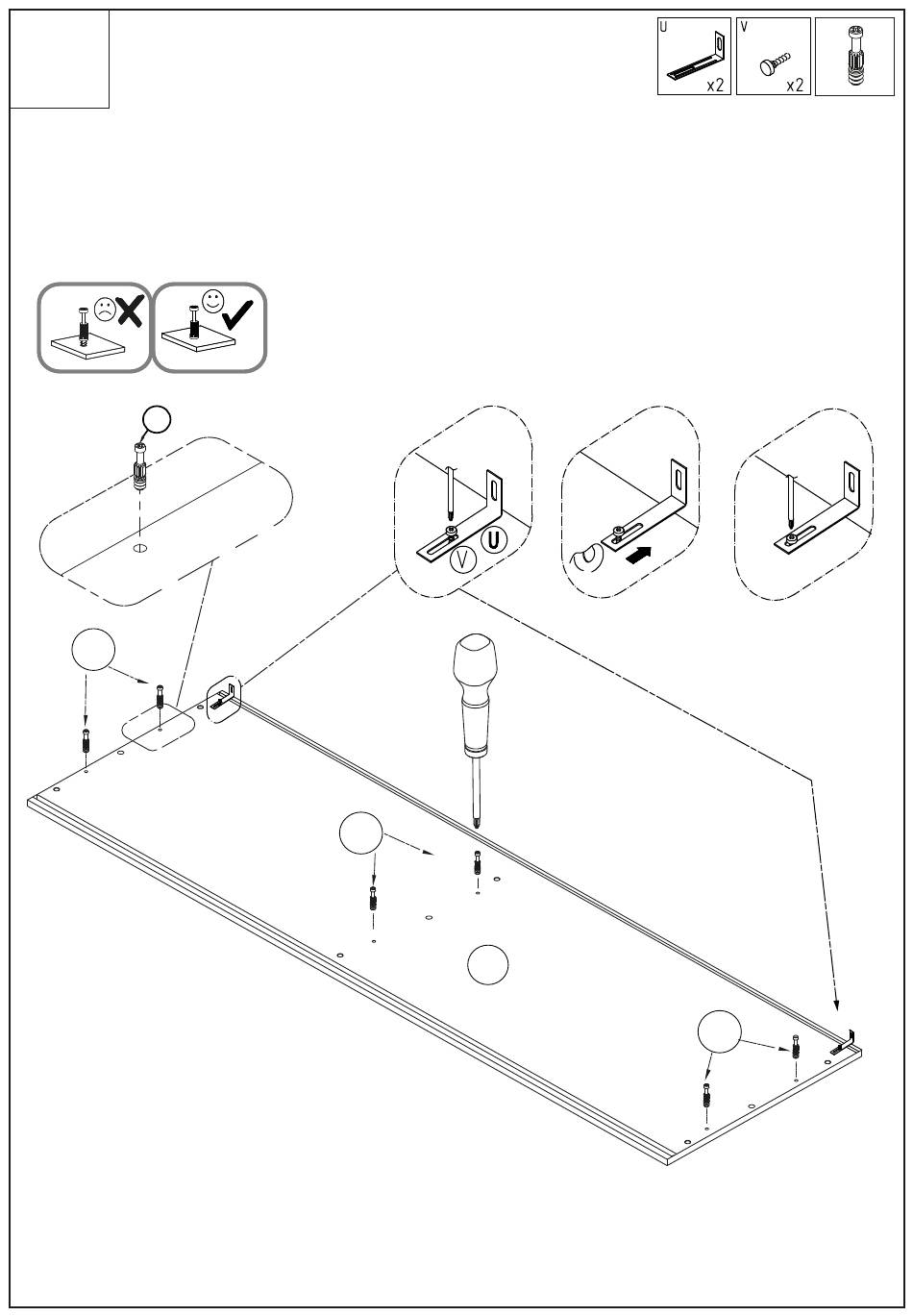 U
x2
V
x2
V
U