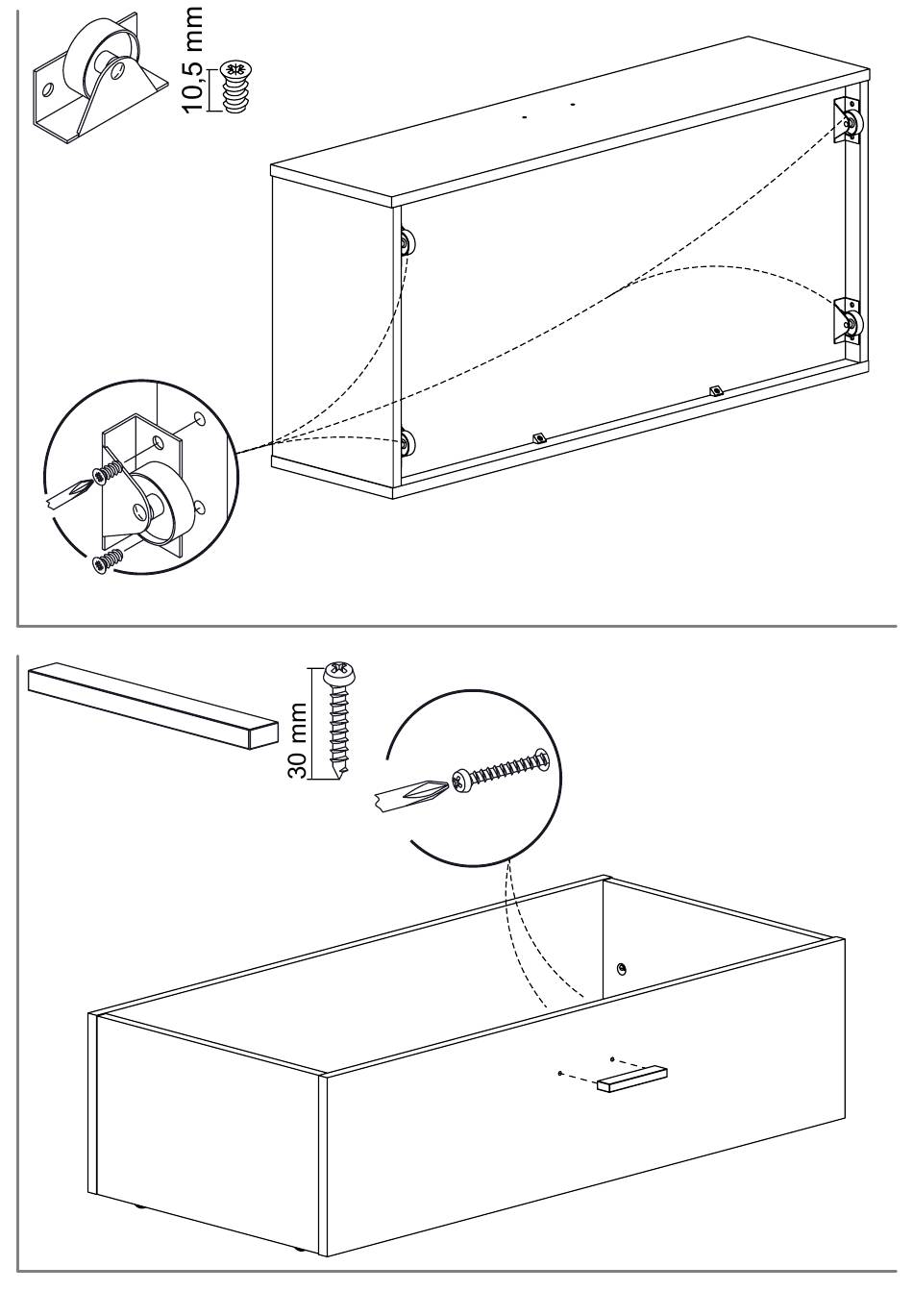 10,5 mm

30 mm