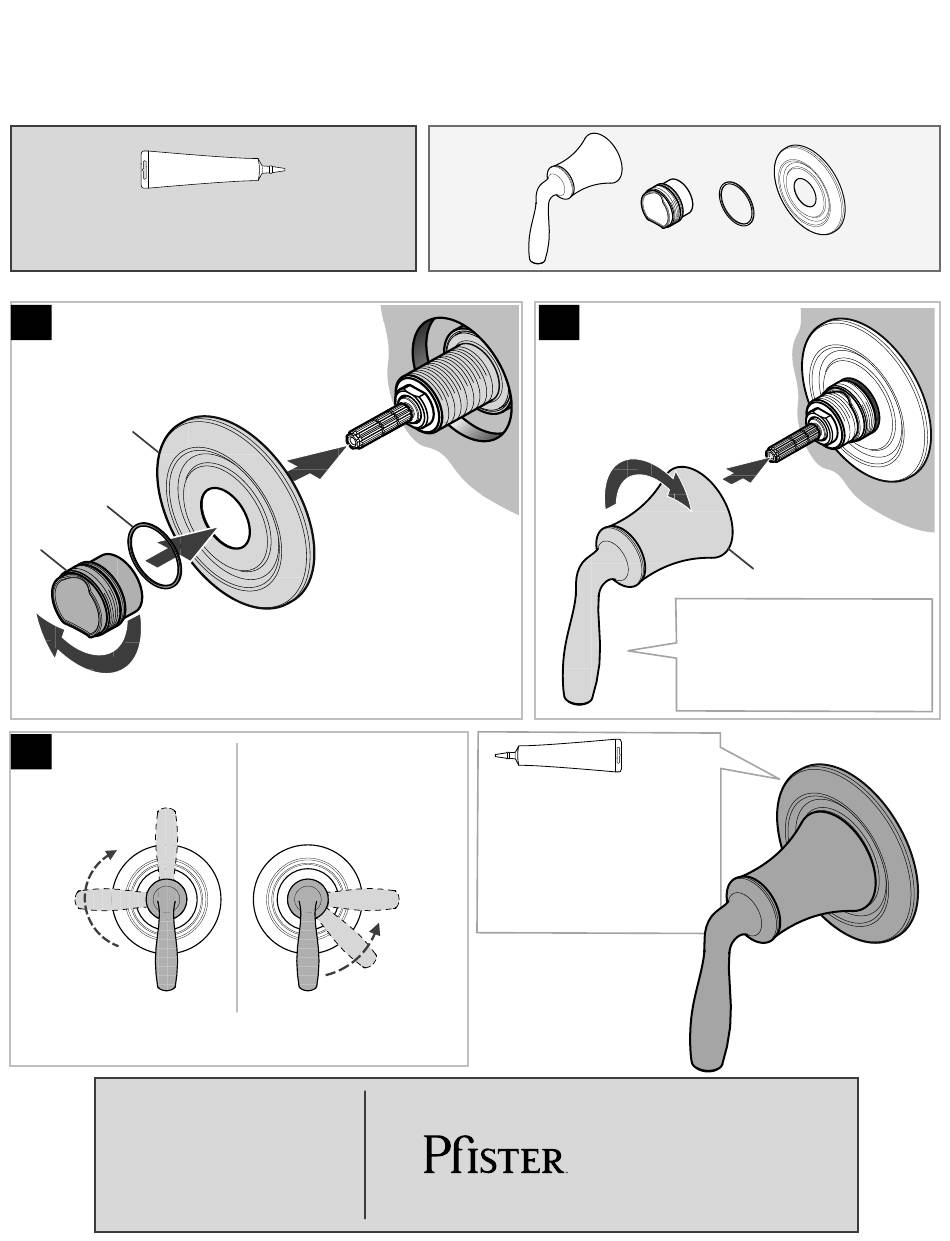 Pfister