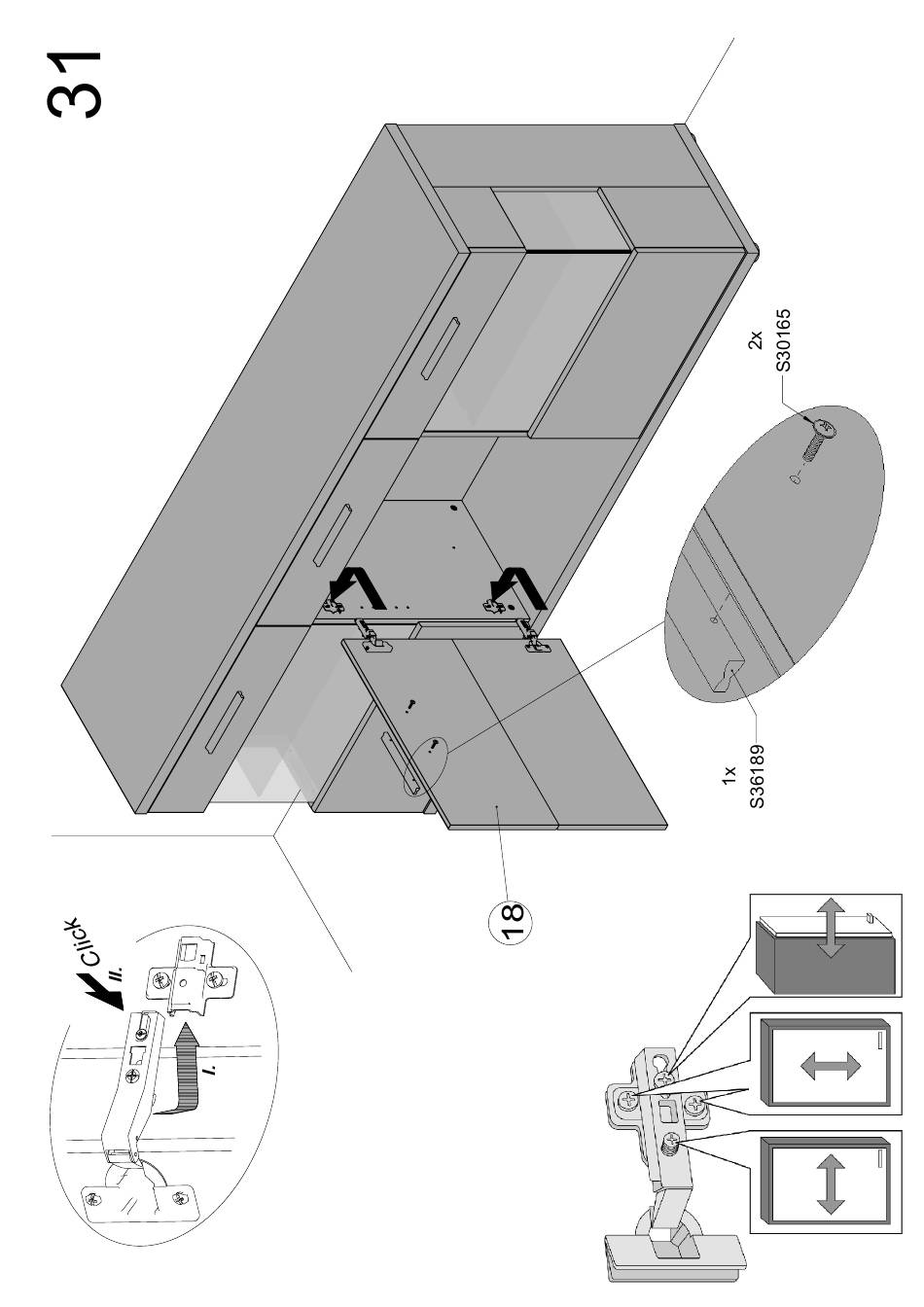 31

2x
S30165

1x
S36189

18

Click
II.
I.