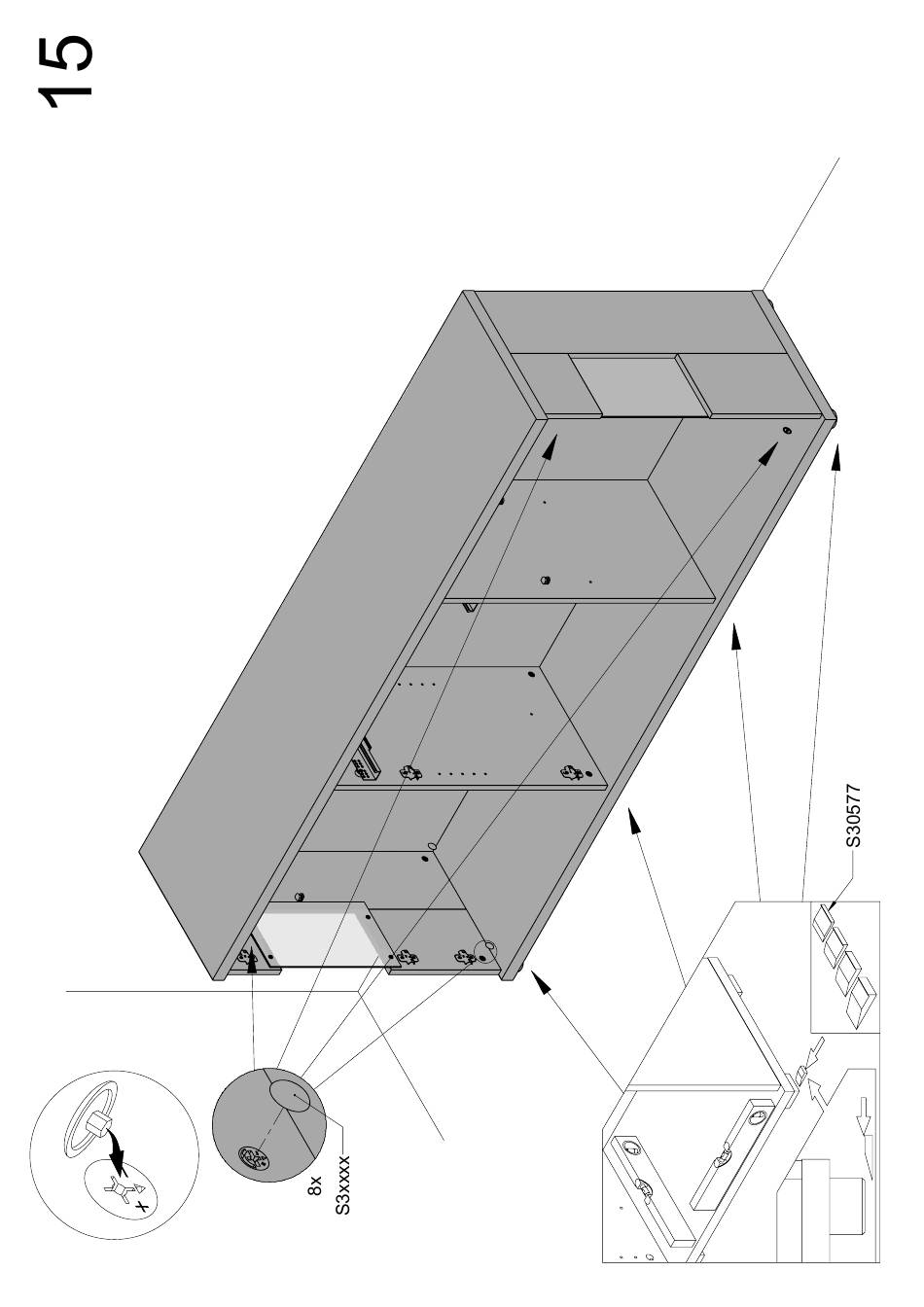 15

S30577

8x
S3xxxx

x