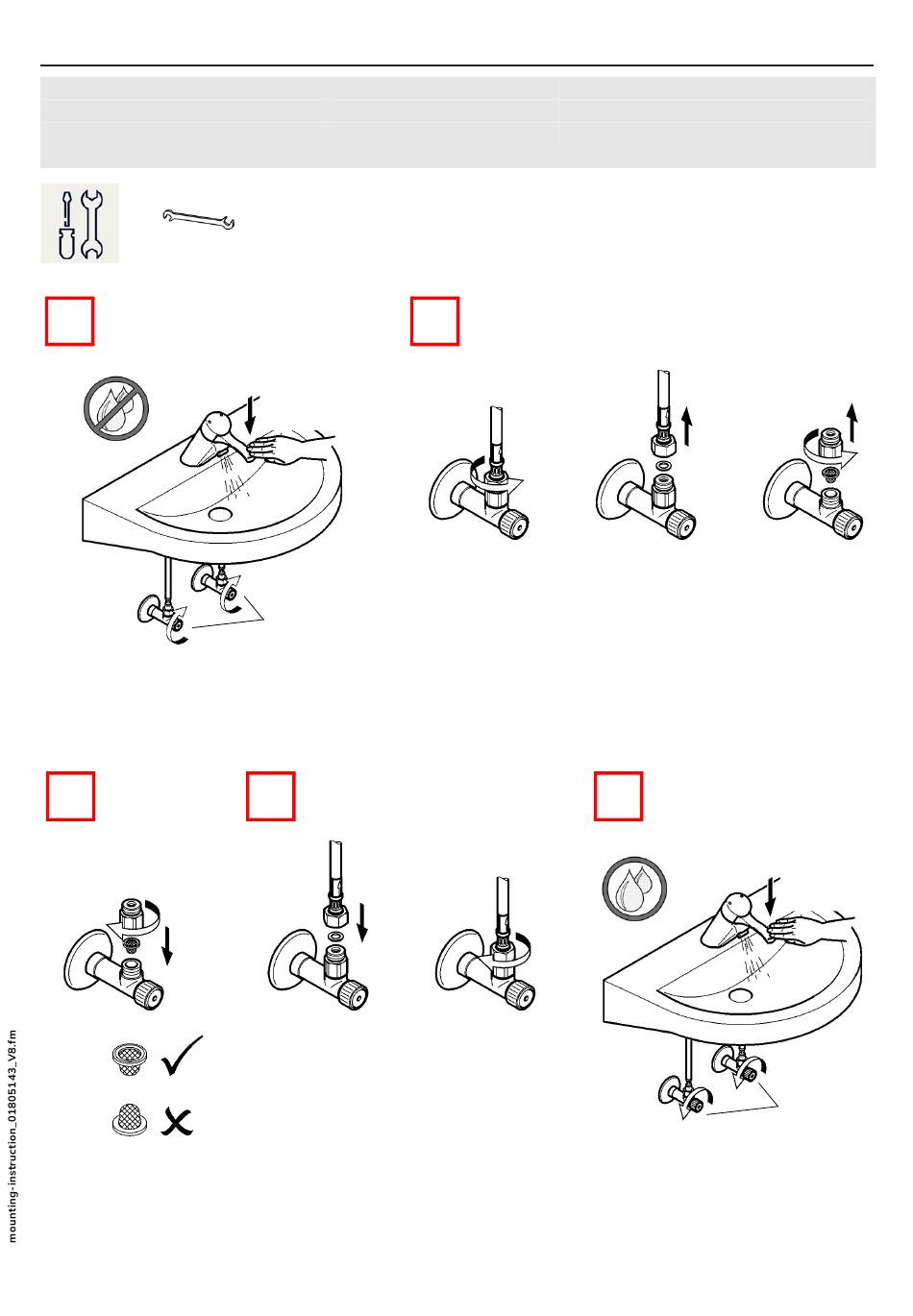 mounting-instruction_01805143_V8.fm