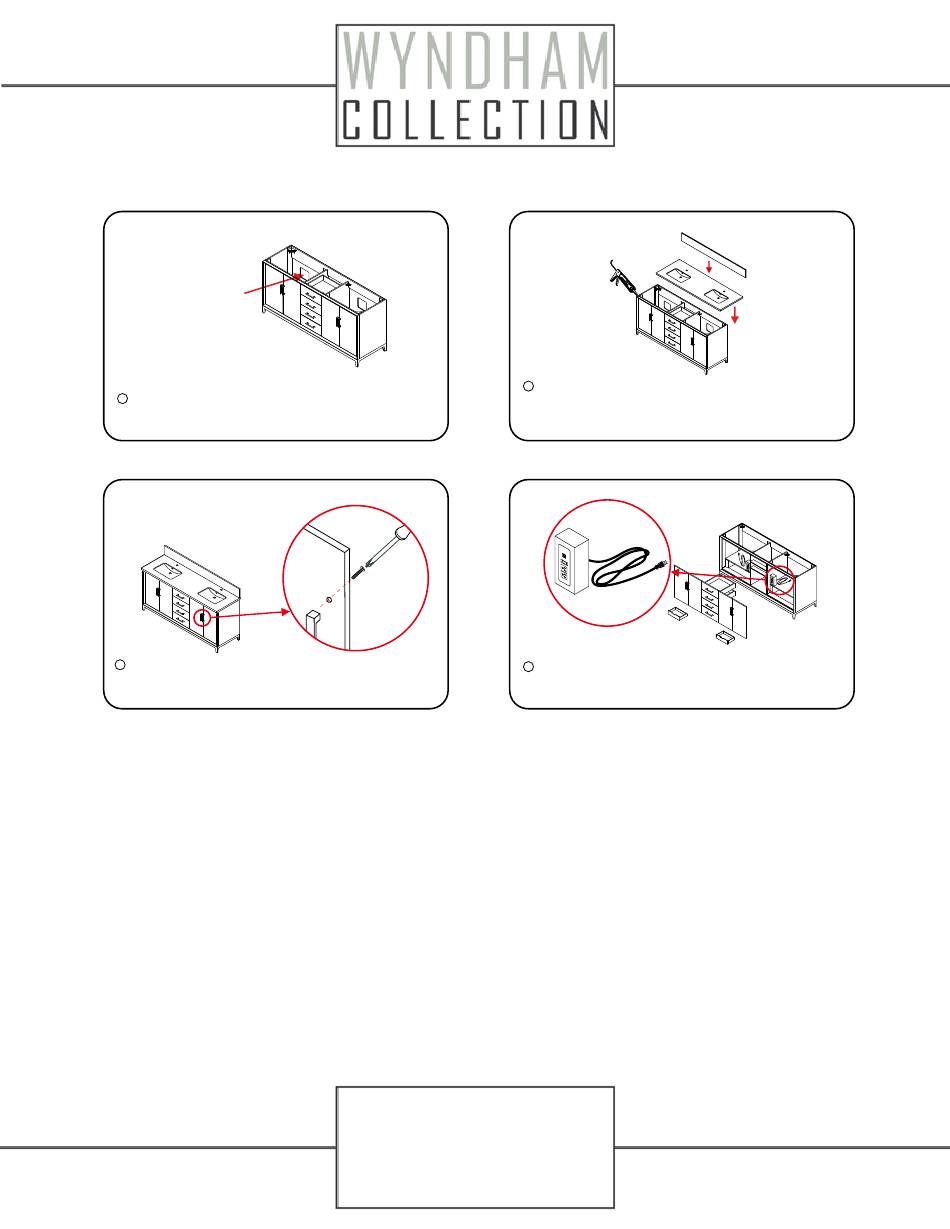 WYNDHAM
COLLECTION