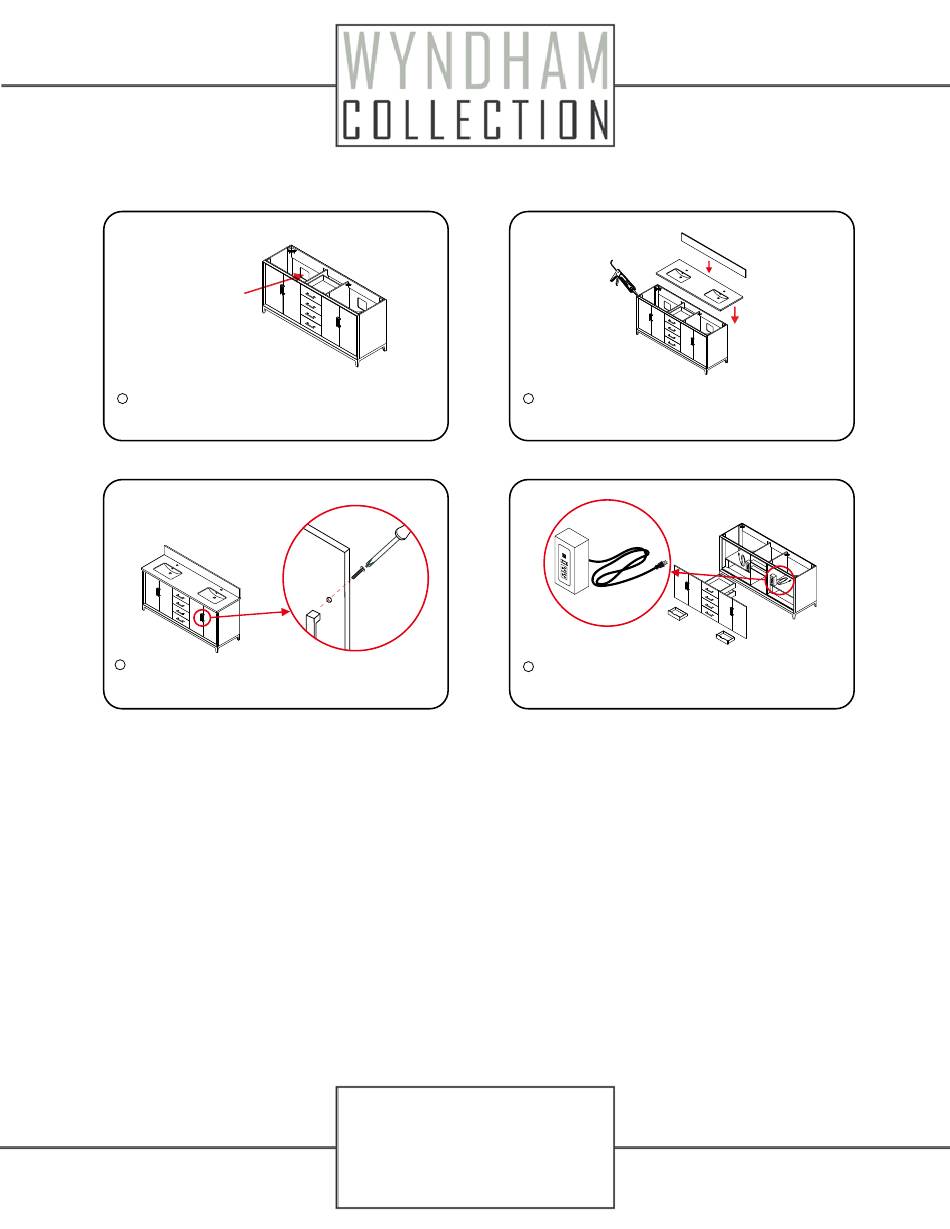 WYNDHAM
COLLECTION