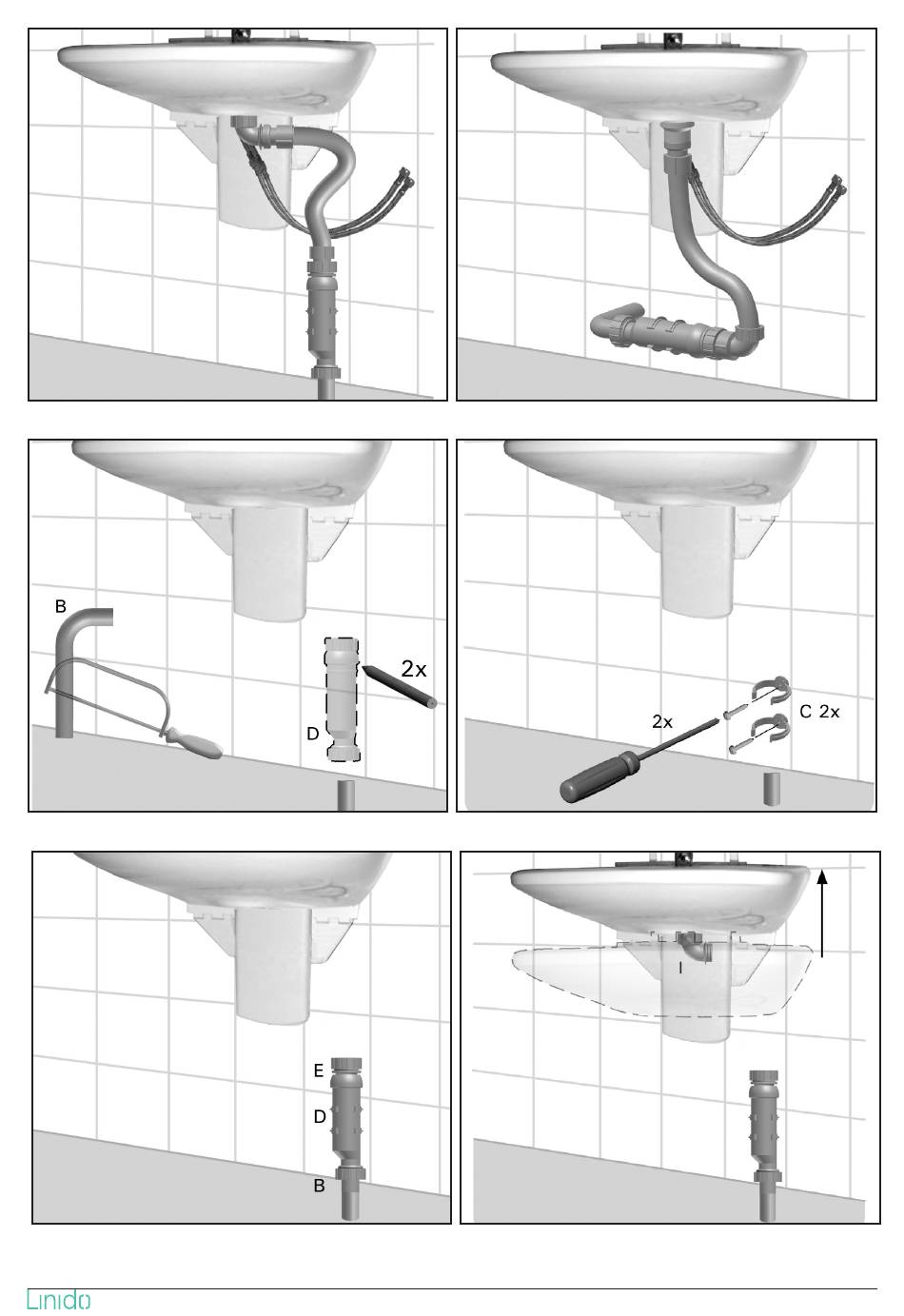 B

2x

D

2x

C 2x

E

D

B

I

Linido