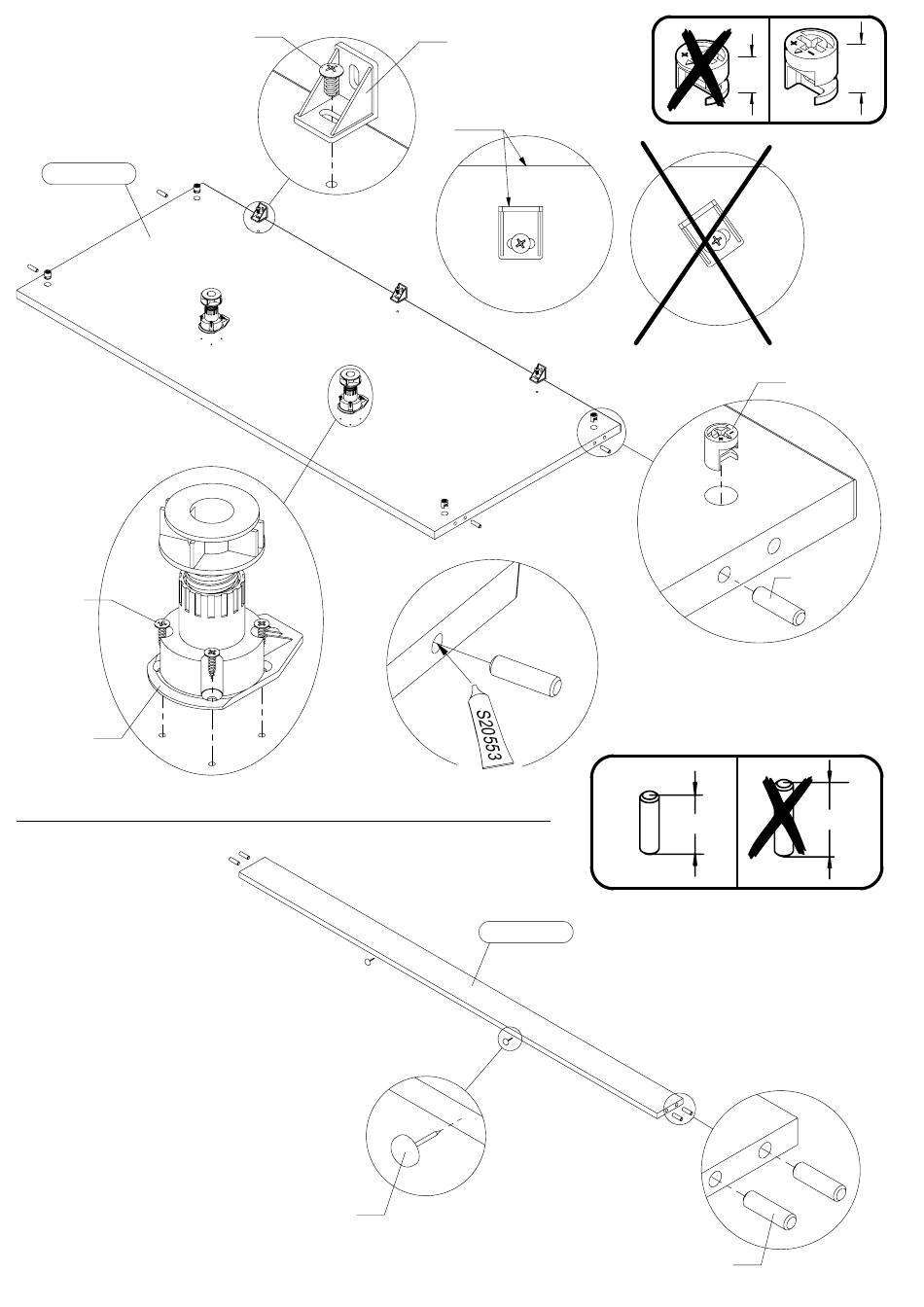 S20553