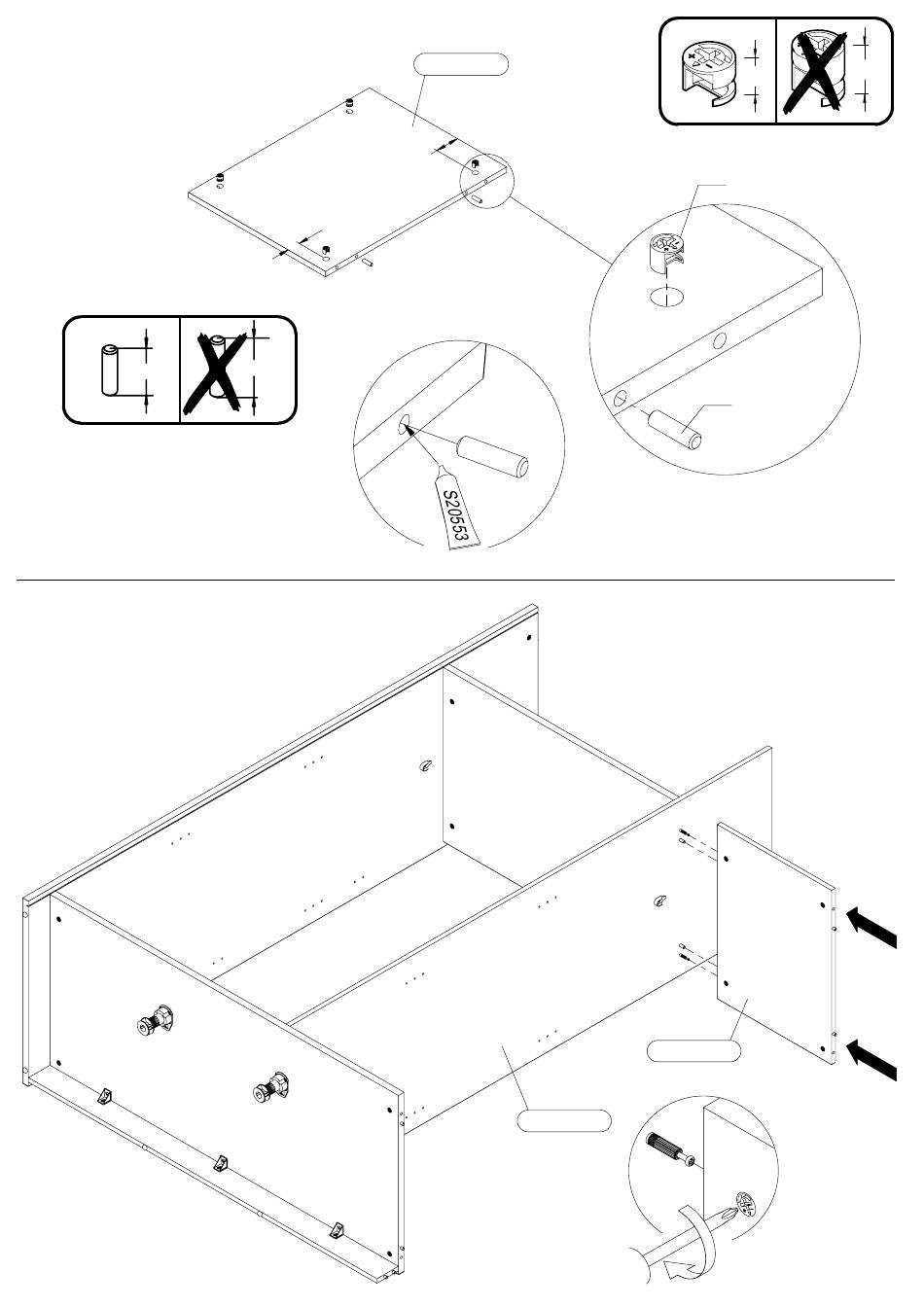 S20553