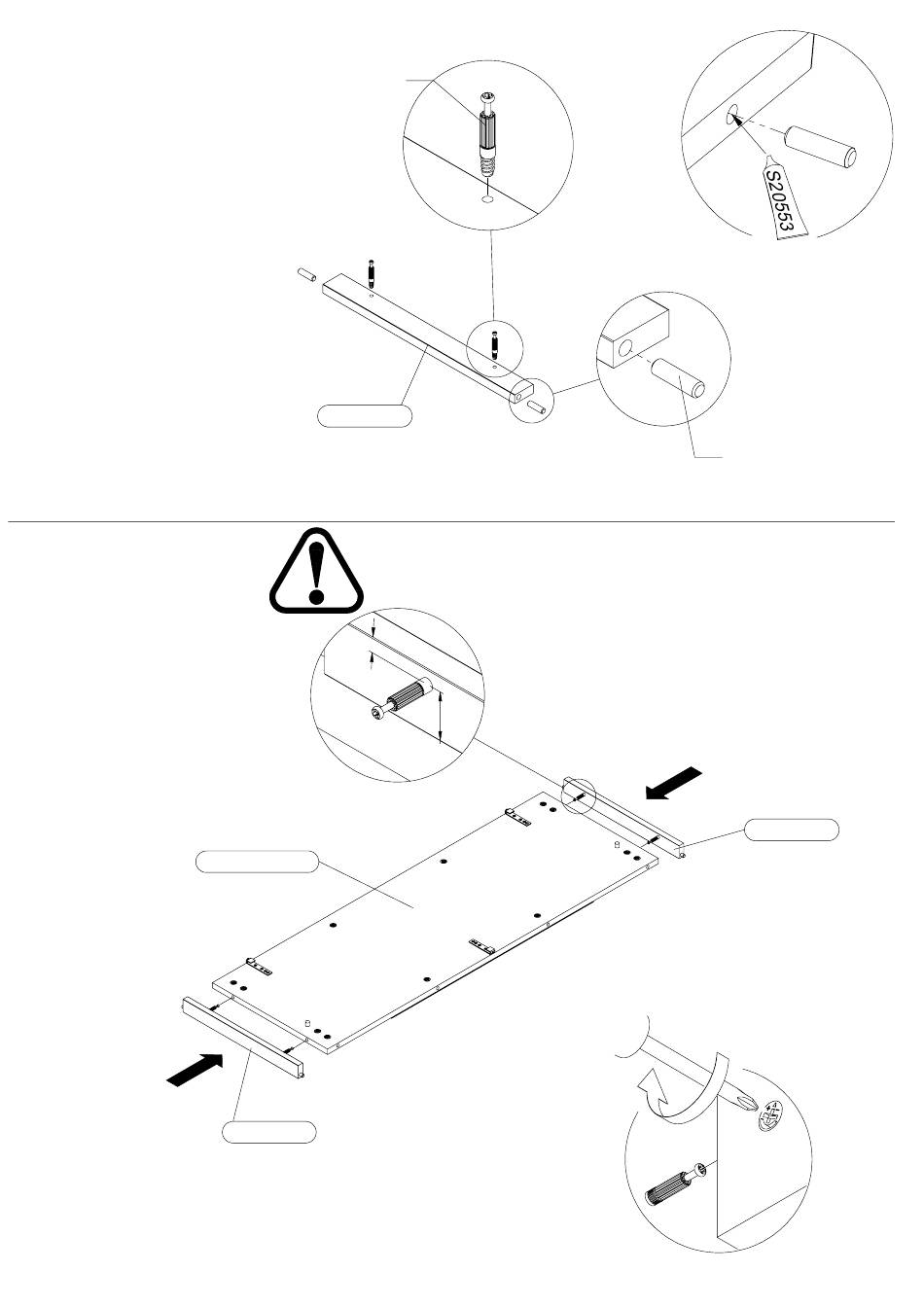 S20553