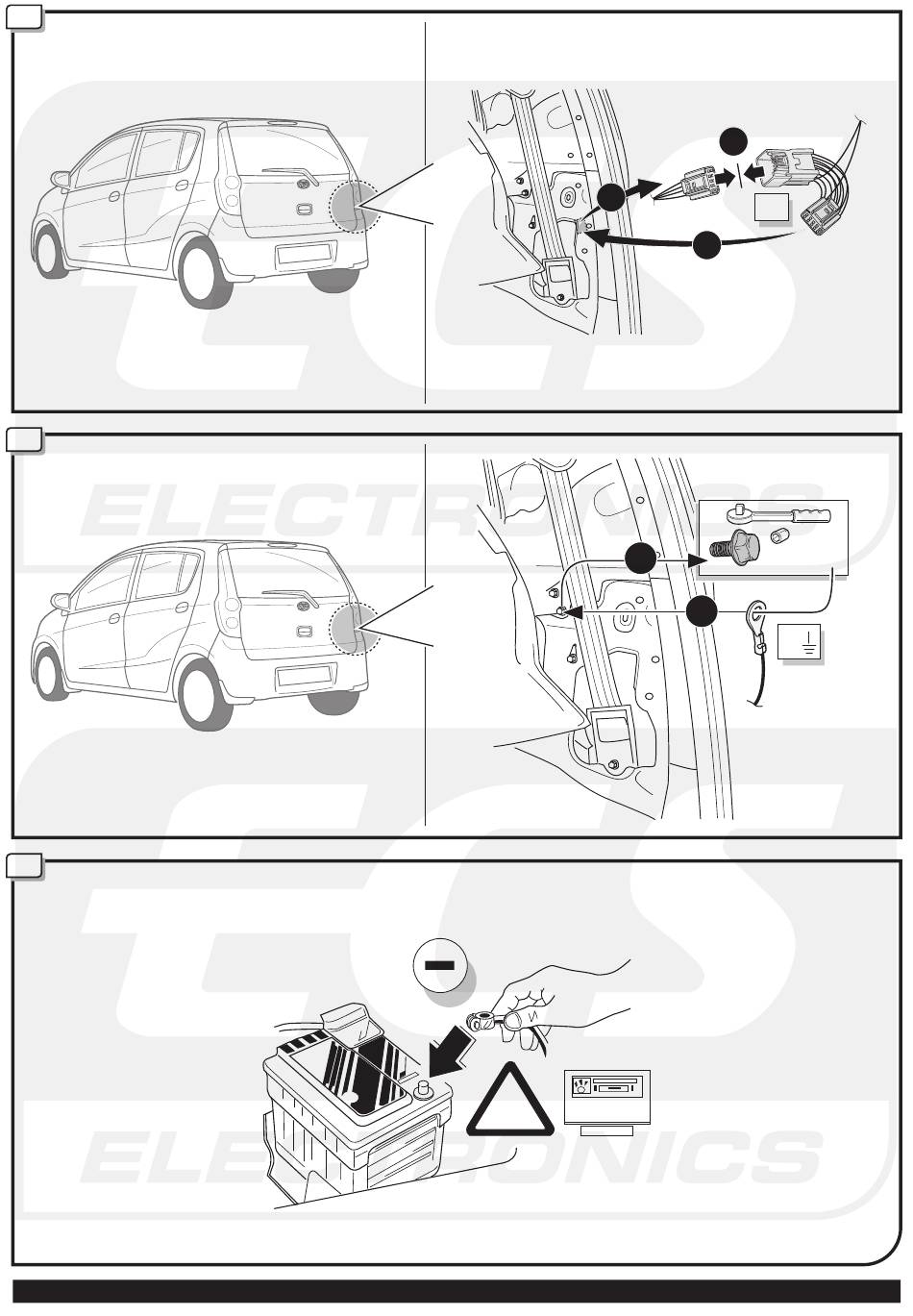 ECS ELECTRONICS

ECS ELECTRONICS