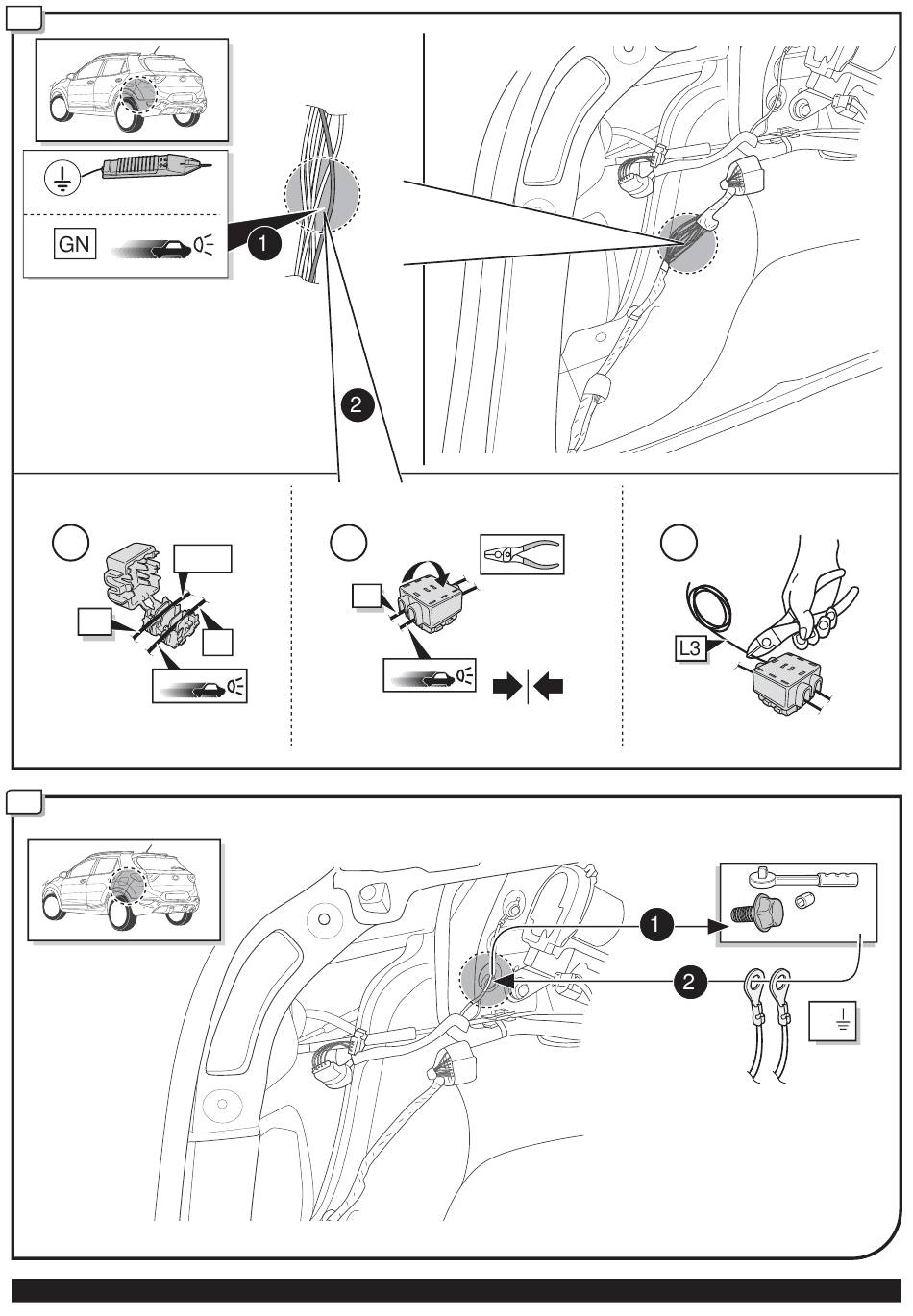 GN

1

2

L3

1

2