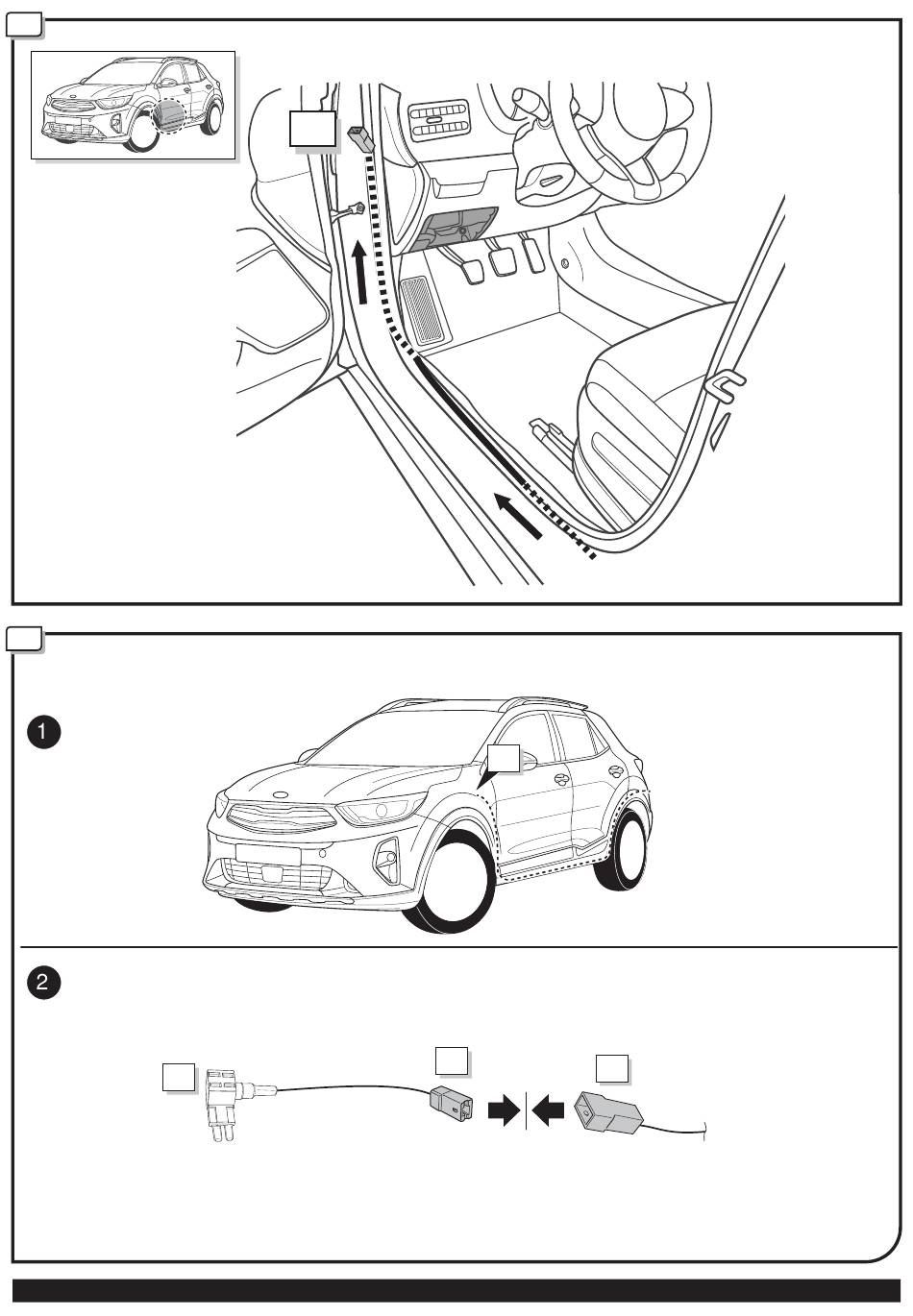 1

2