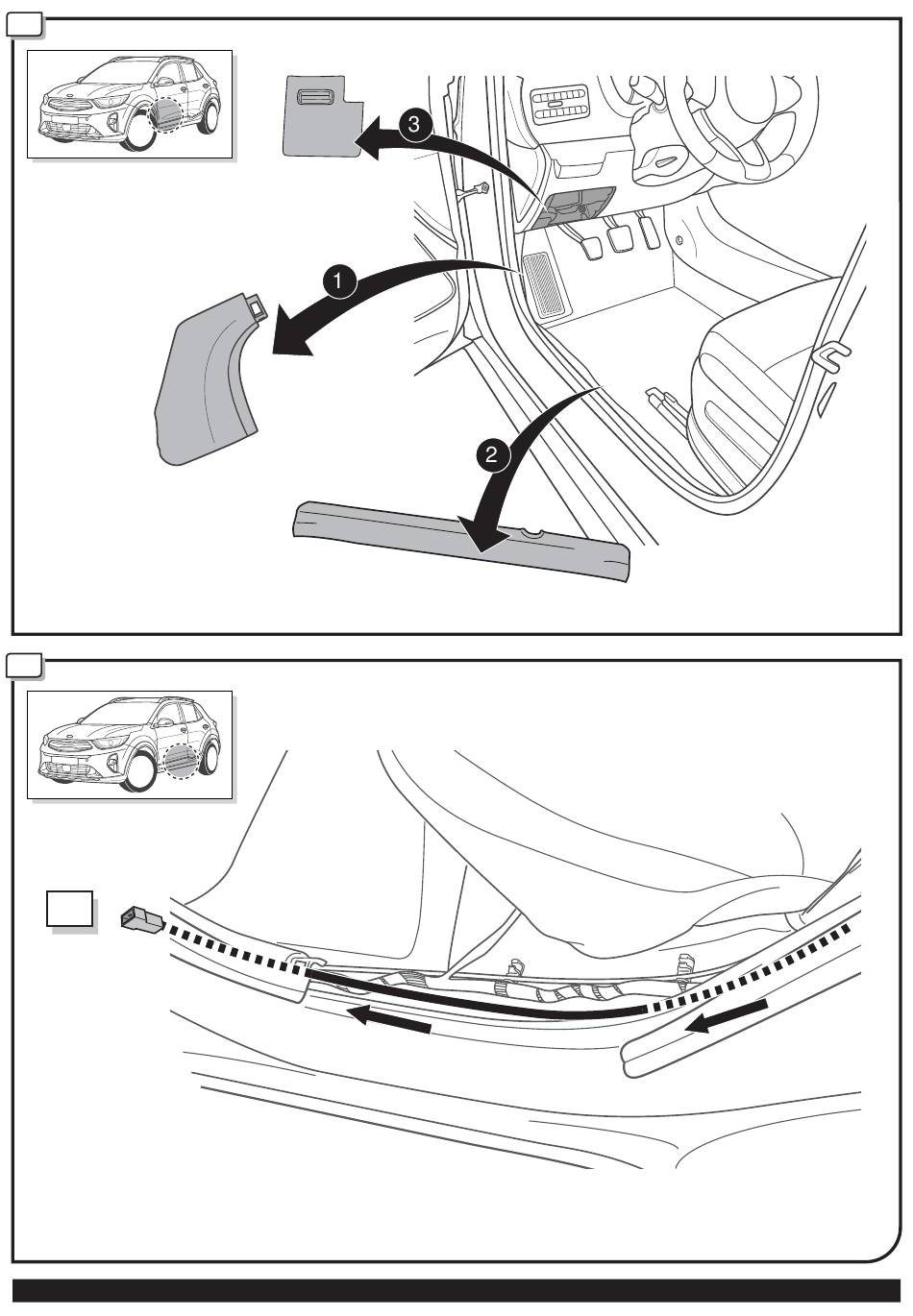 3

1

2