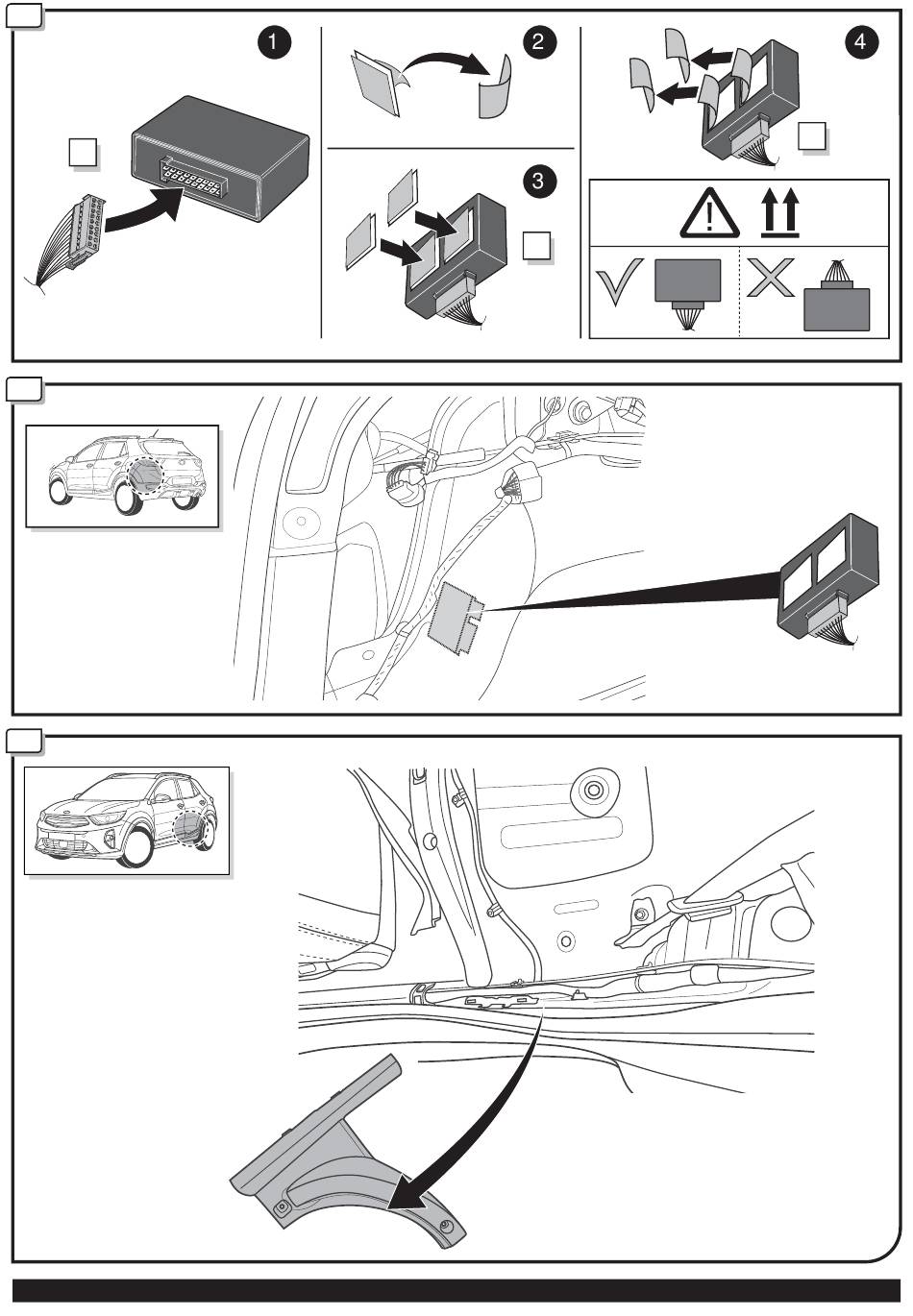 1

2

3

4