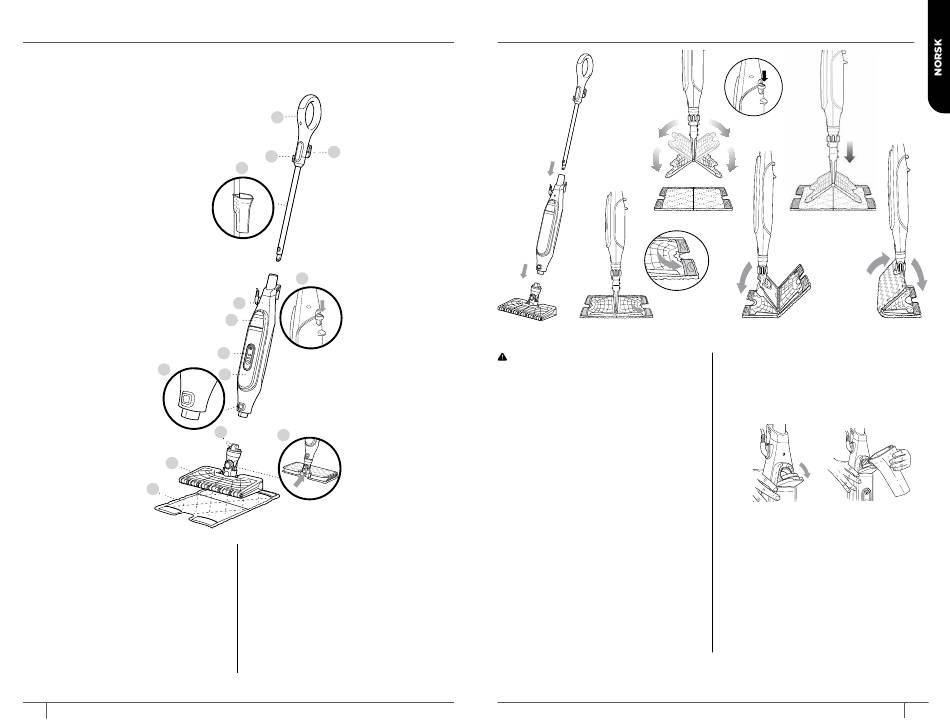 NORSK