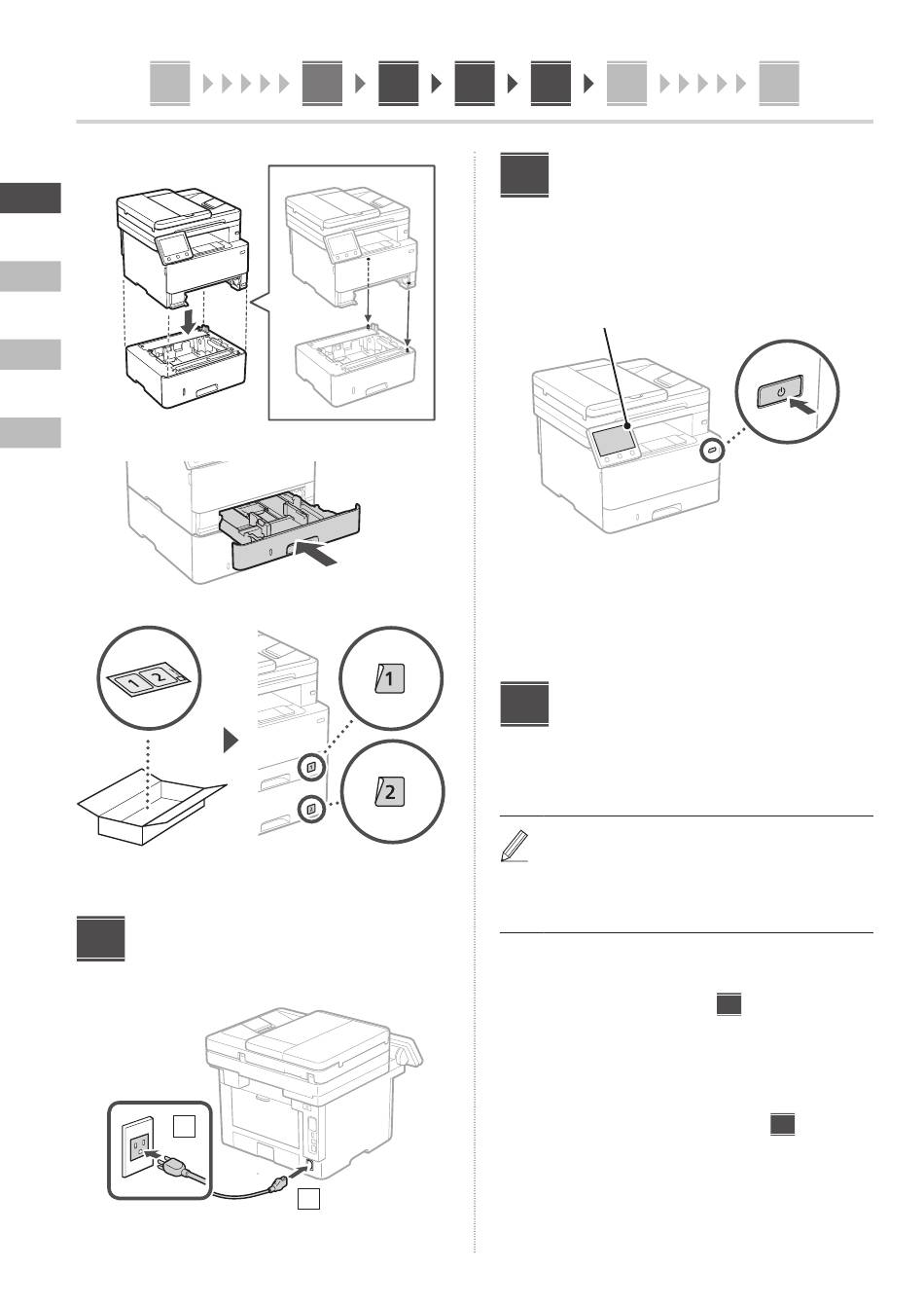 1

2

1

2