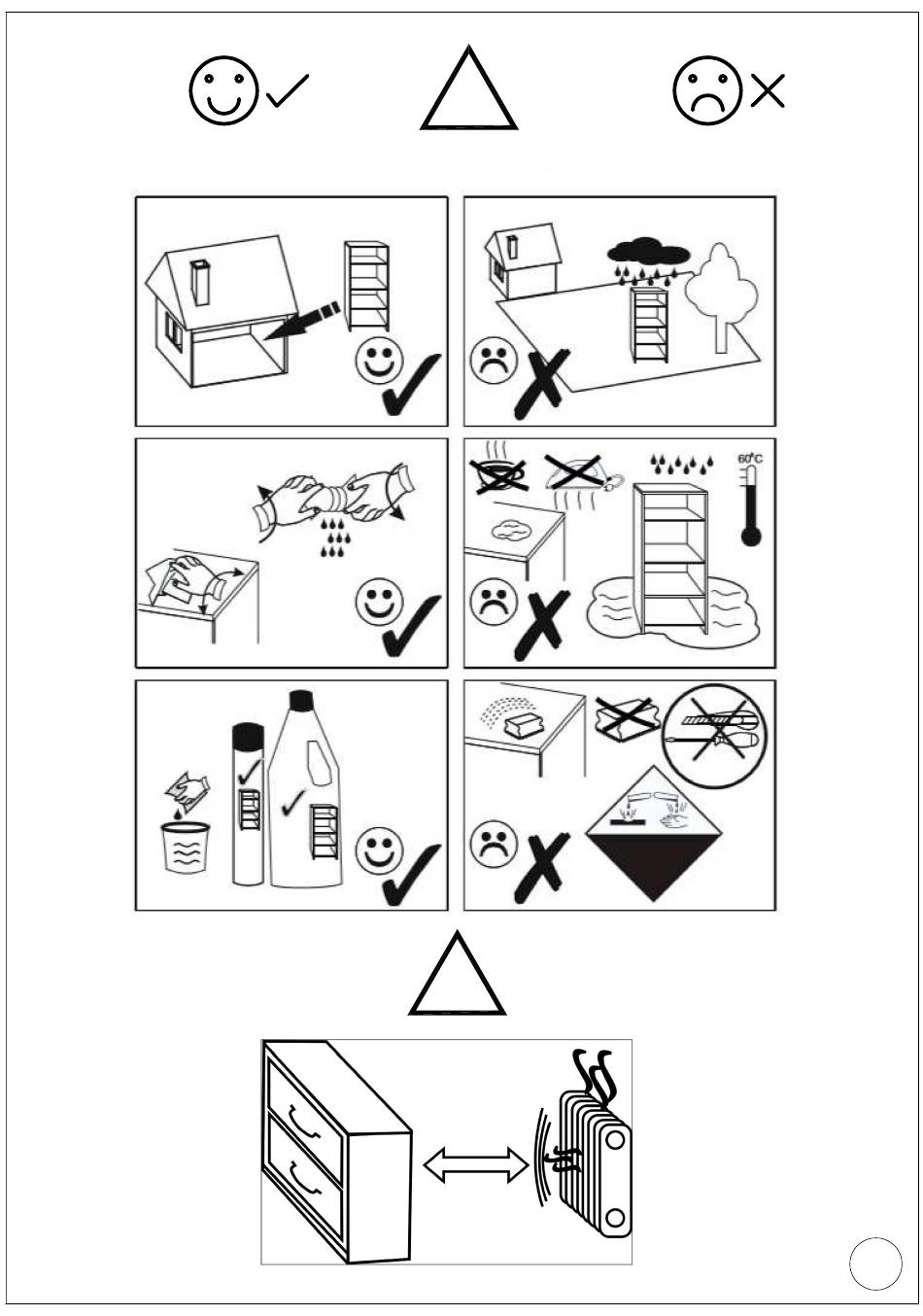 60°C