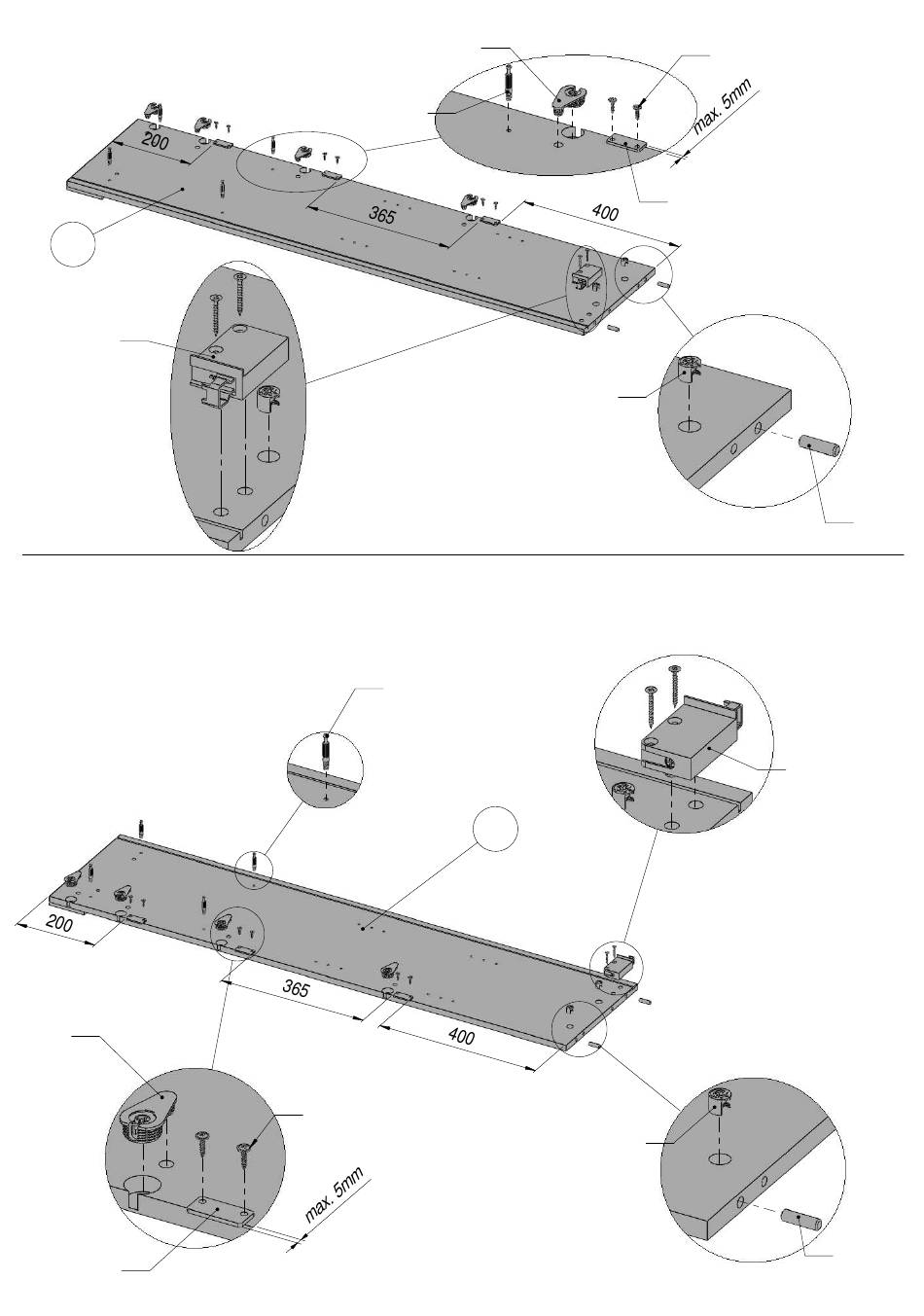 max. 5mm

200

365

400

200

365

400

max. 5mm