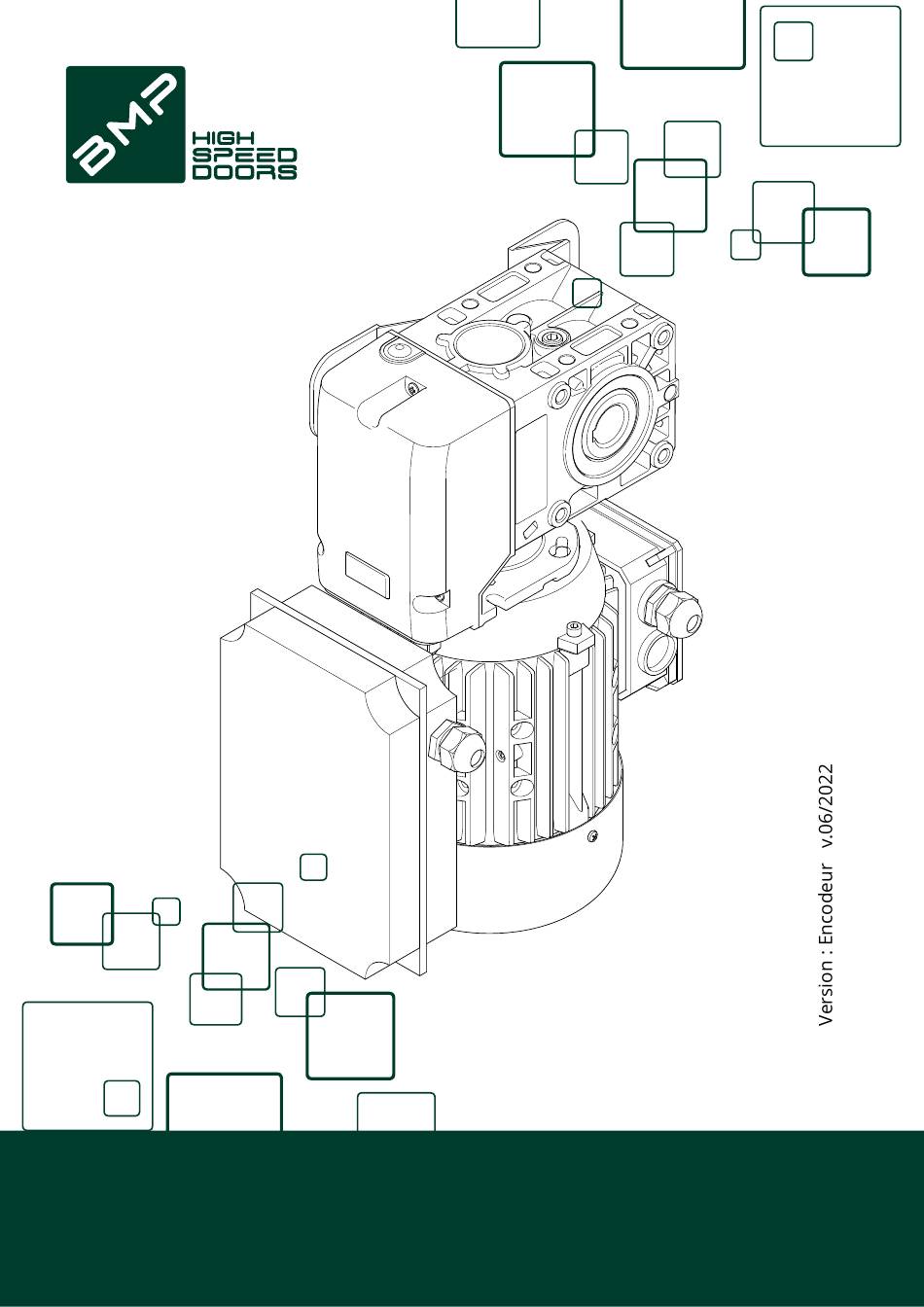 BMP

HIGH SPEED DOORS

Version : Encodeur v.06/2022