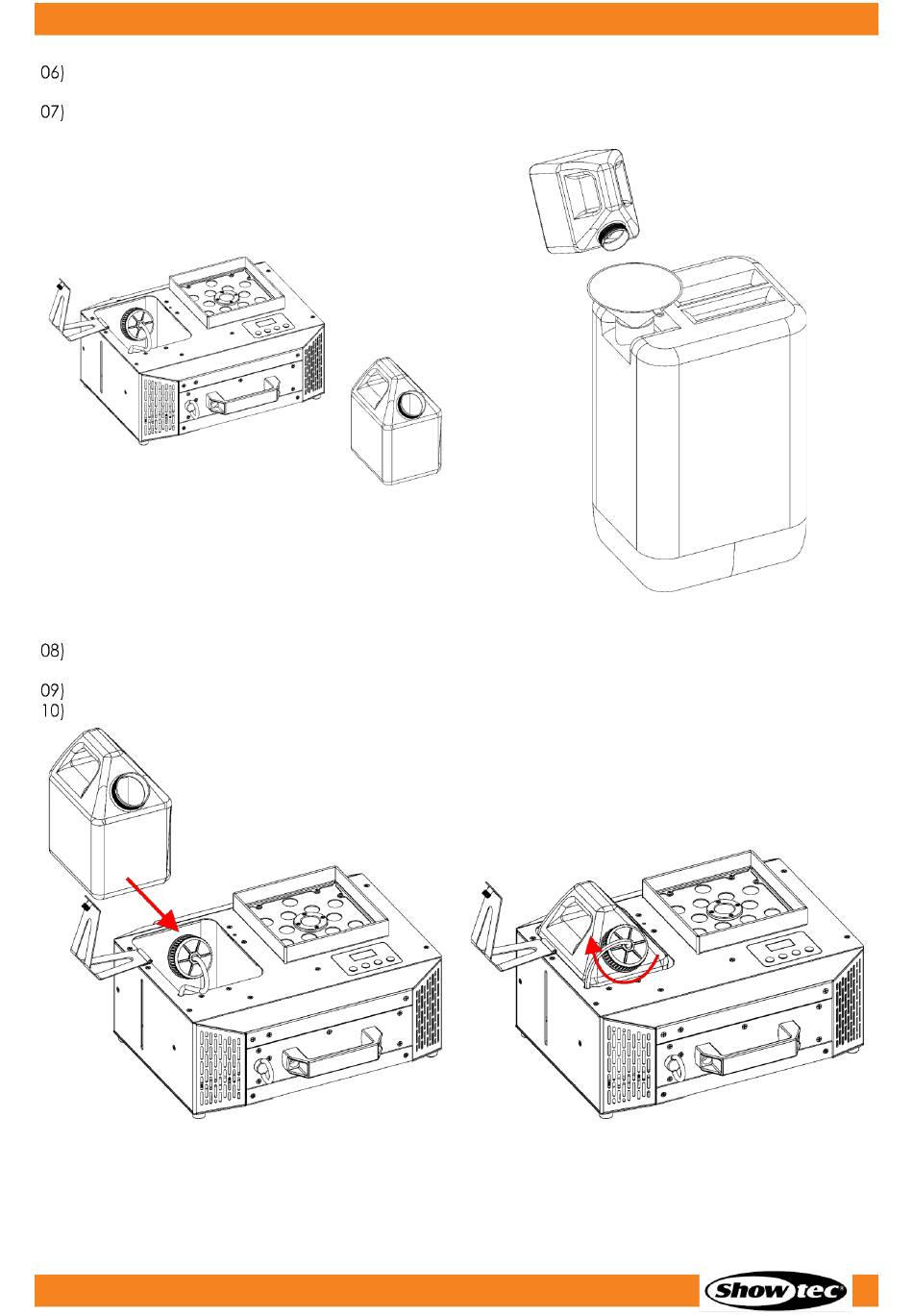 06)

07)

08)

09)
10)

Showtec