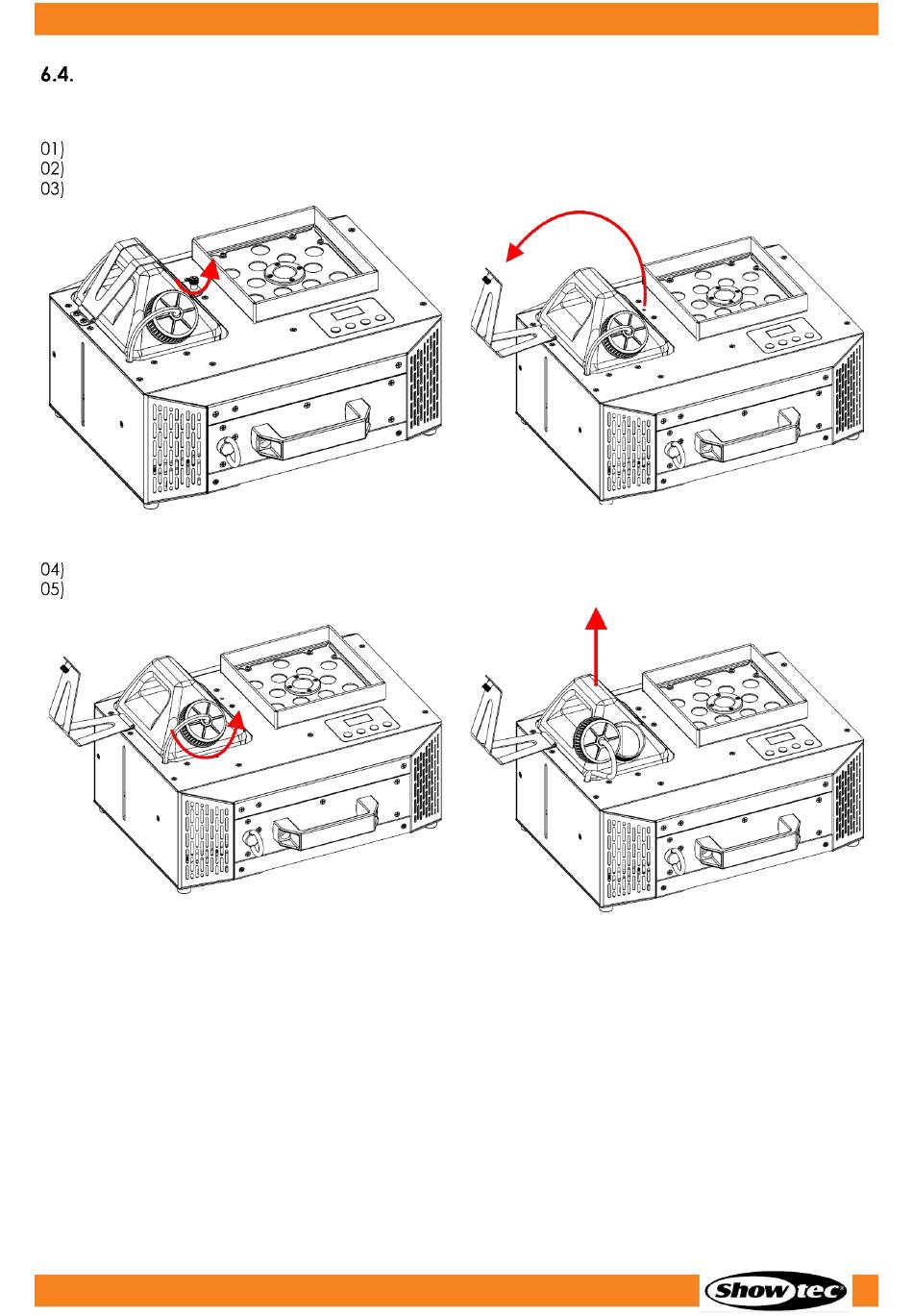 6.4.

01)
02)
03)

04)
05)

Showtec