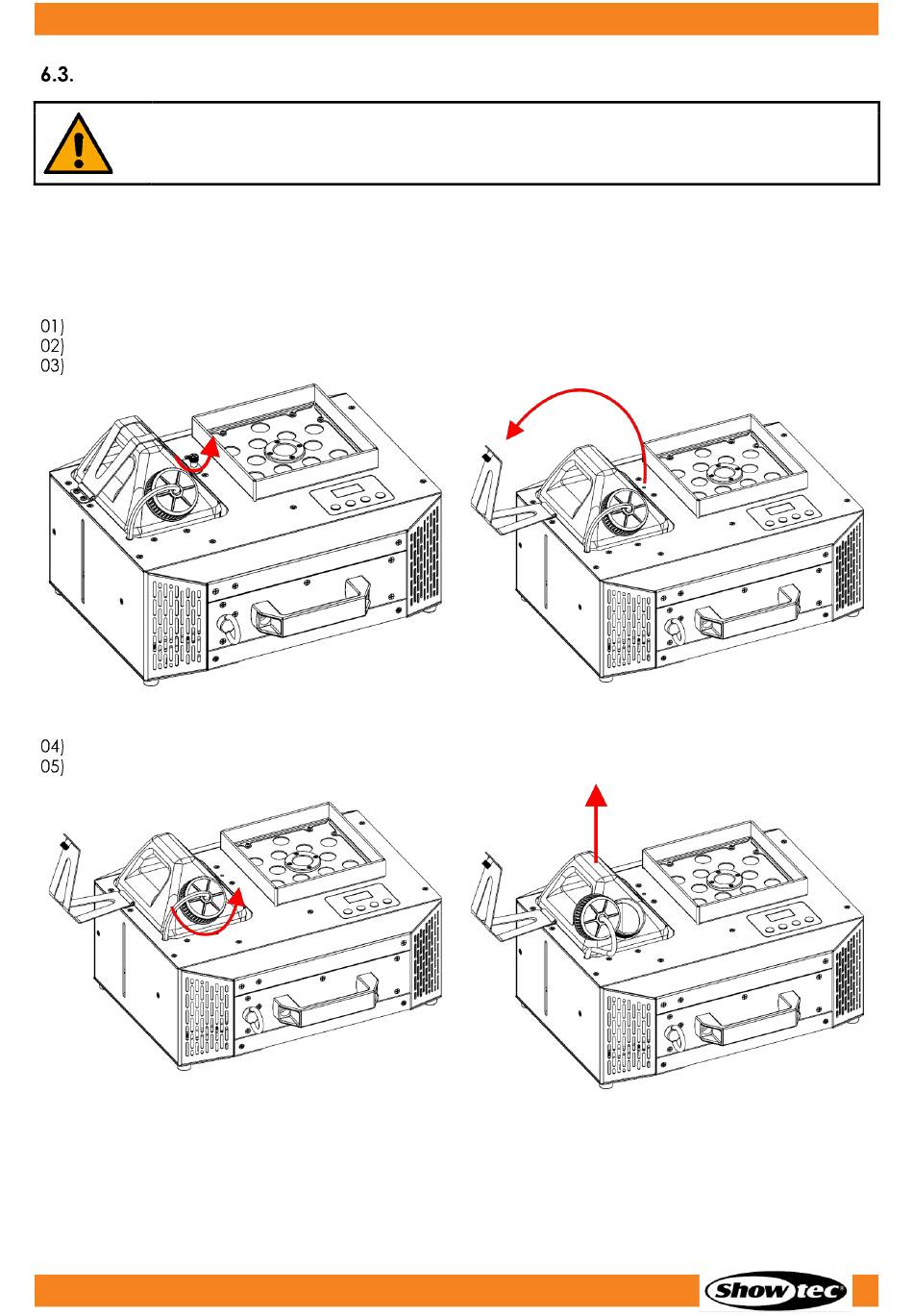 6.3.

01)
02)
03)

04)
05)

Showtec