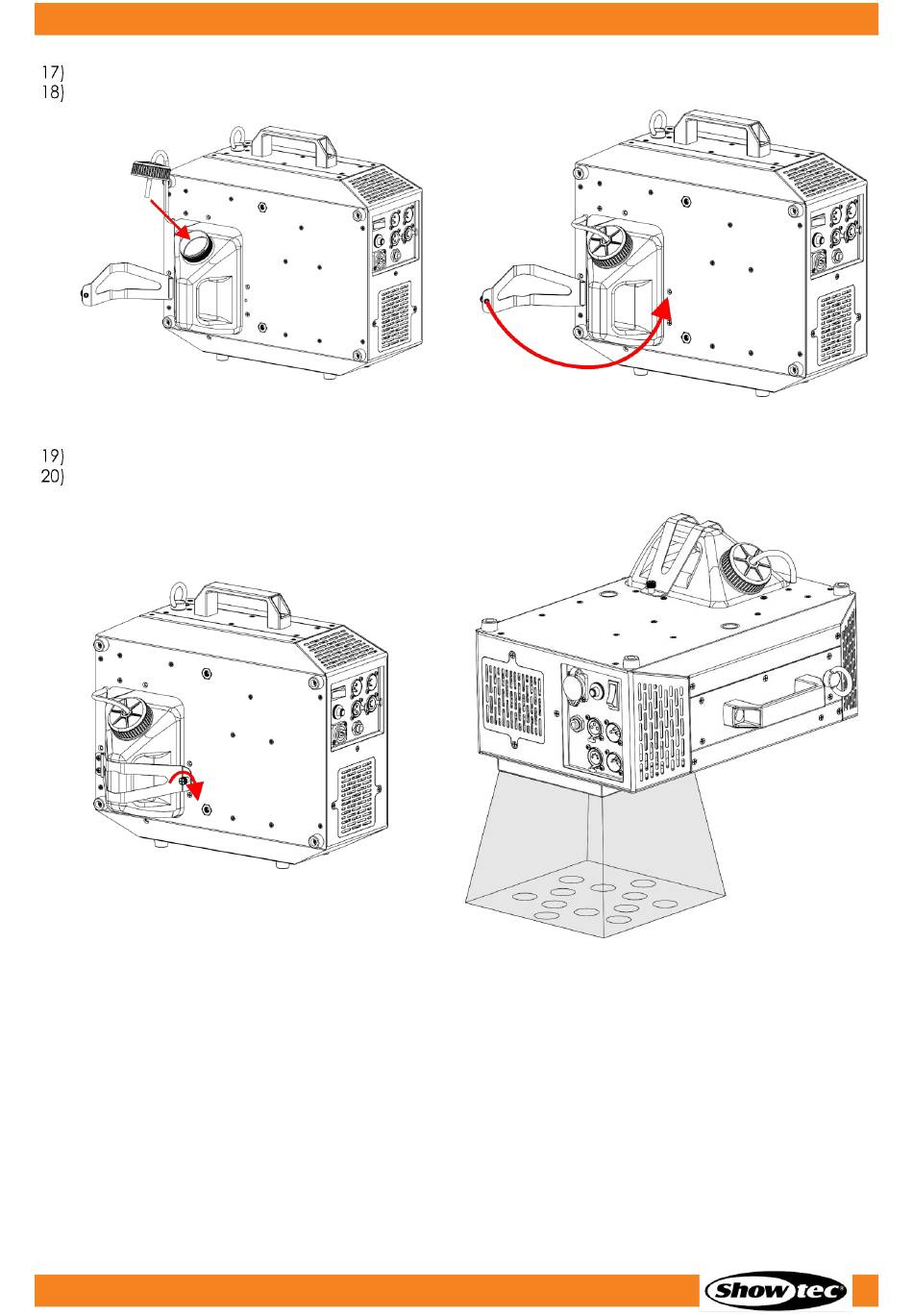 17)
18)

19)
20)

Showtec