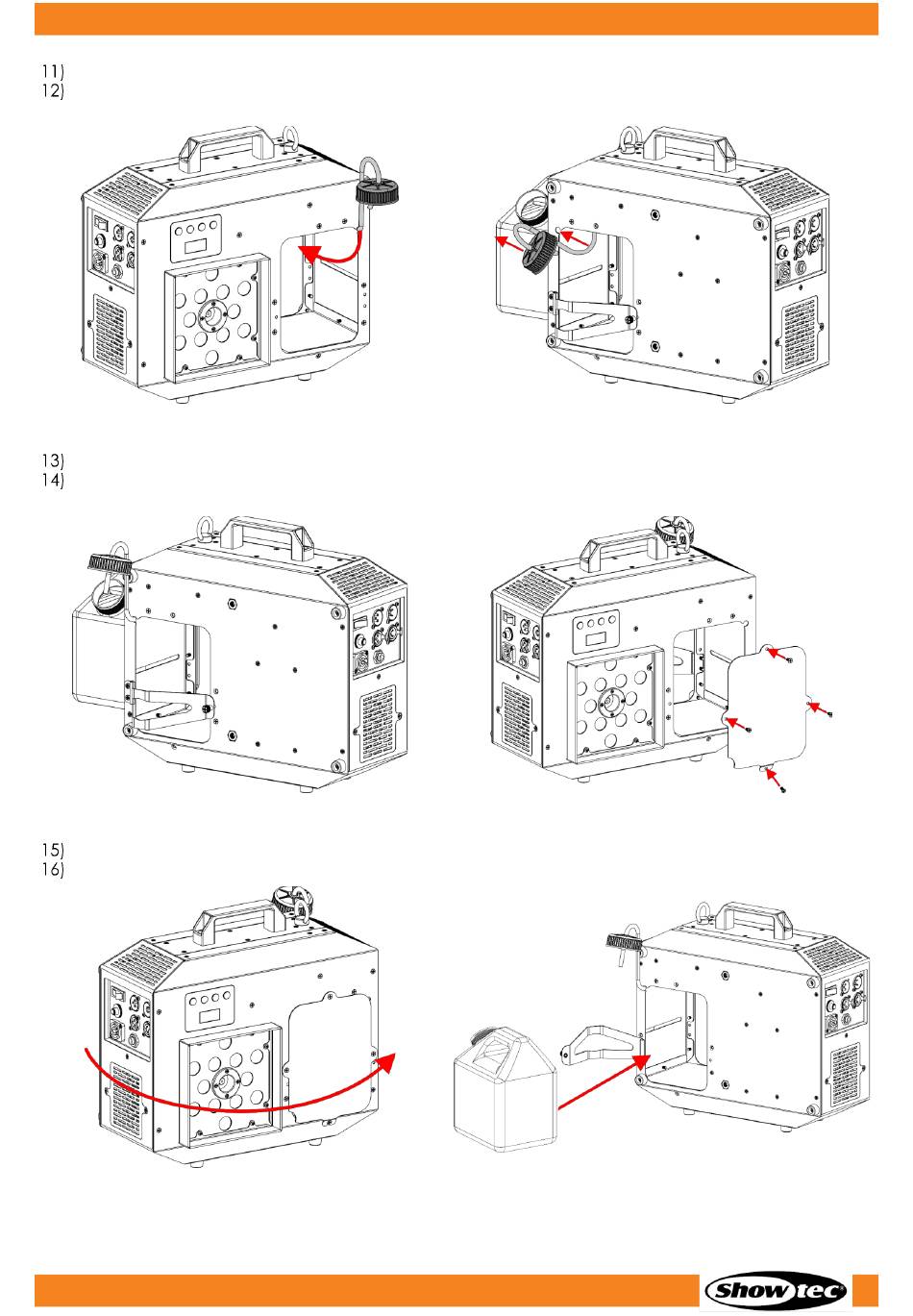 11)
12)

13)
14)

15)
16)

Showtec