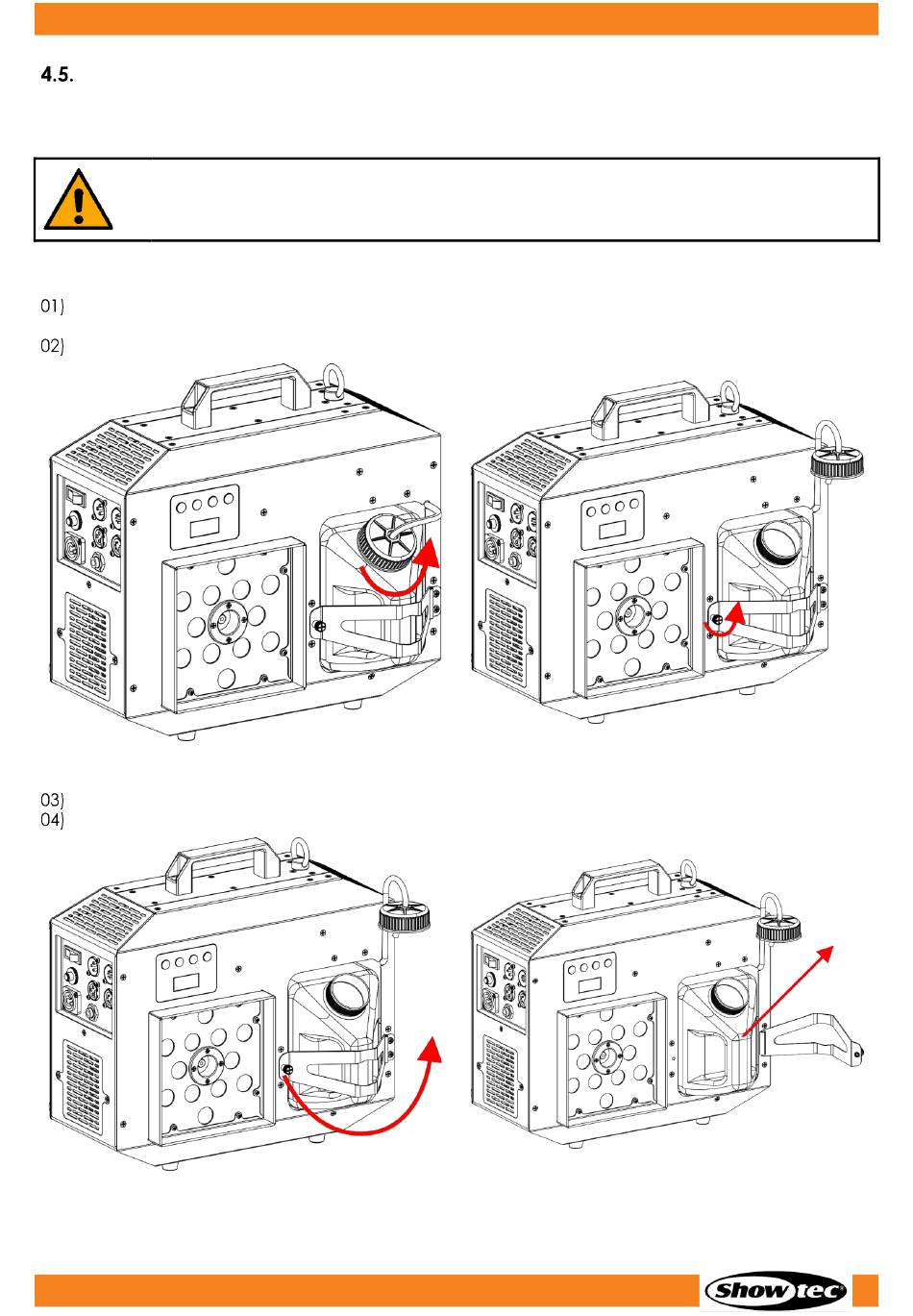 4.5.

01)

02)

03)
04)

Showtec