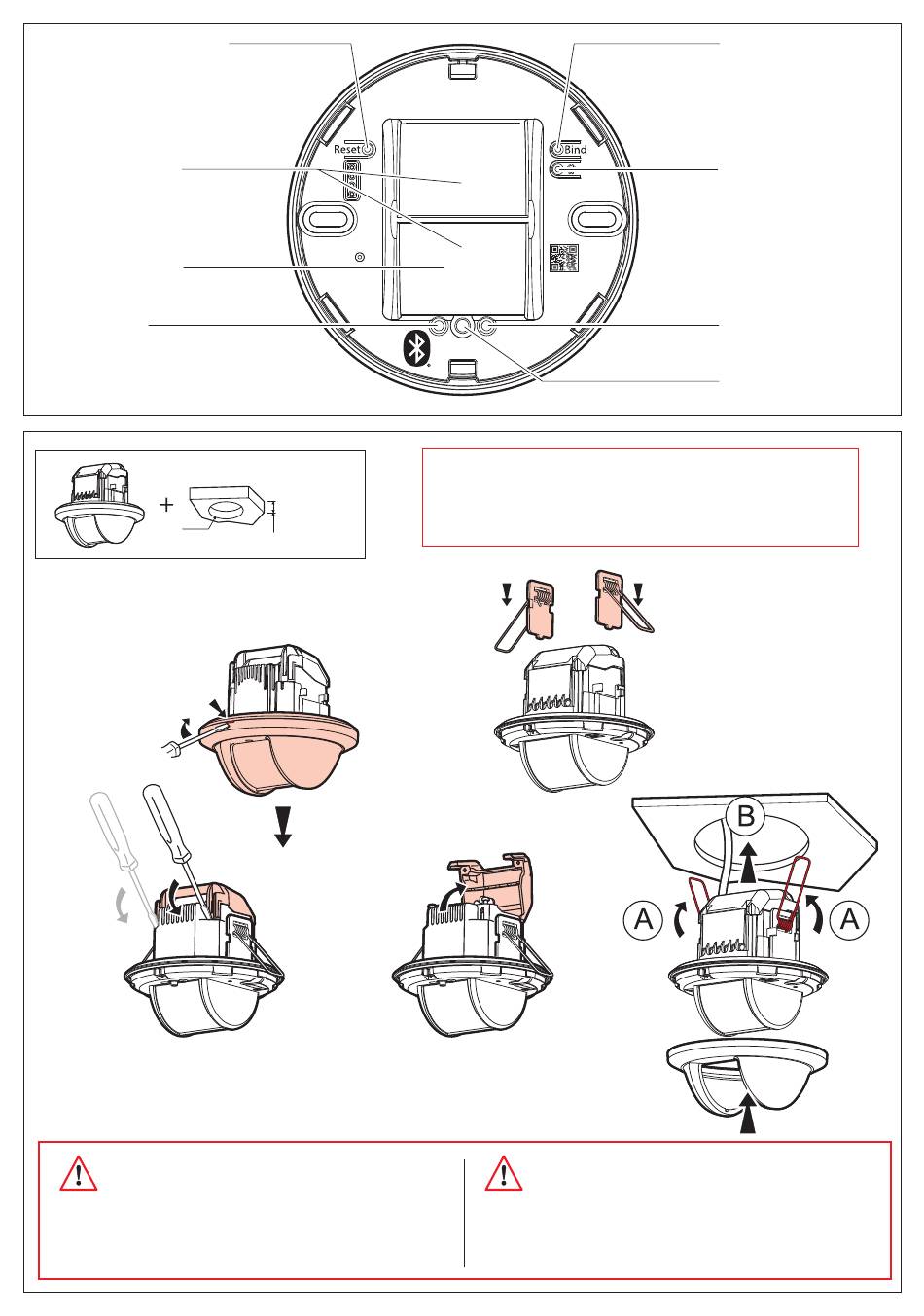 Reset

Bind

B

A

A