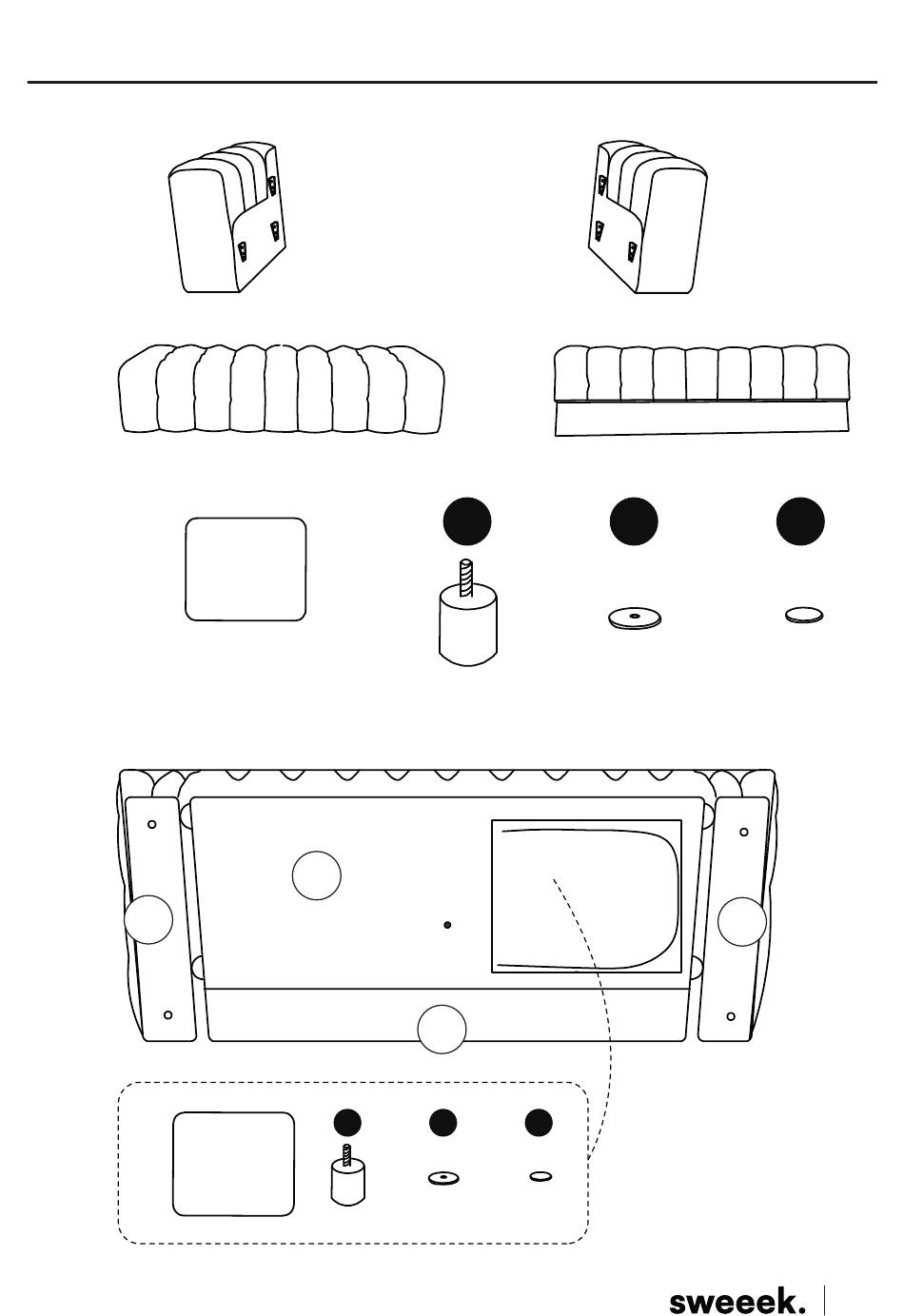 sweeek.