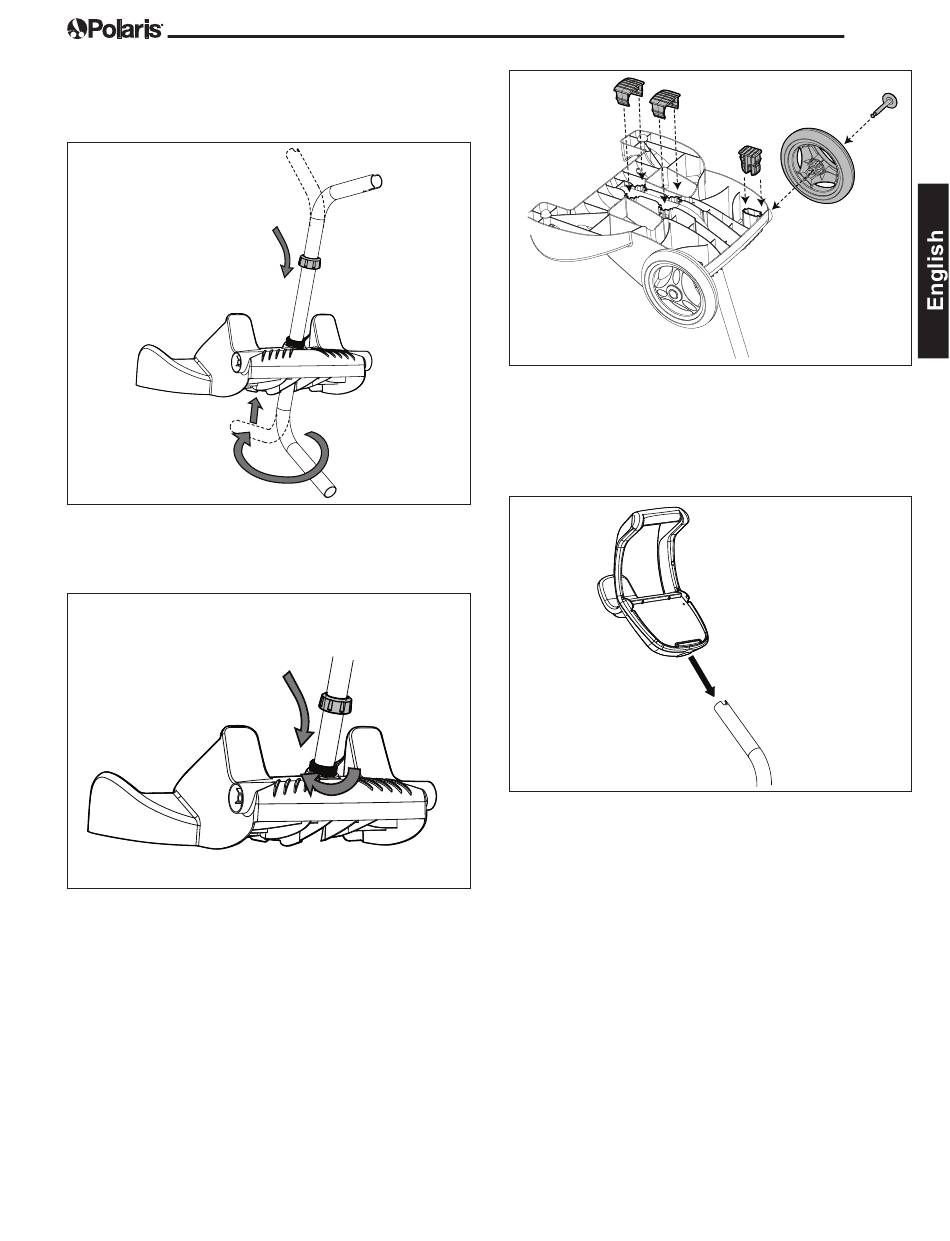 Polaris

English