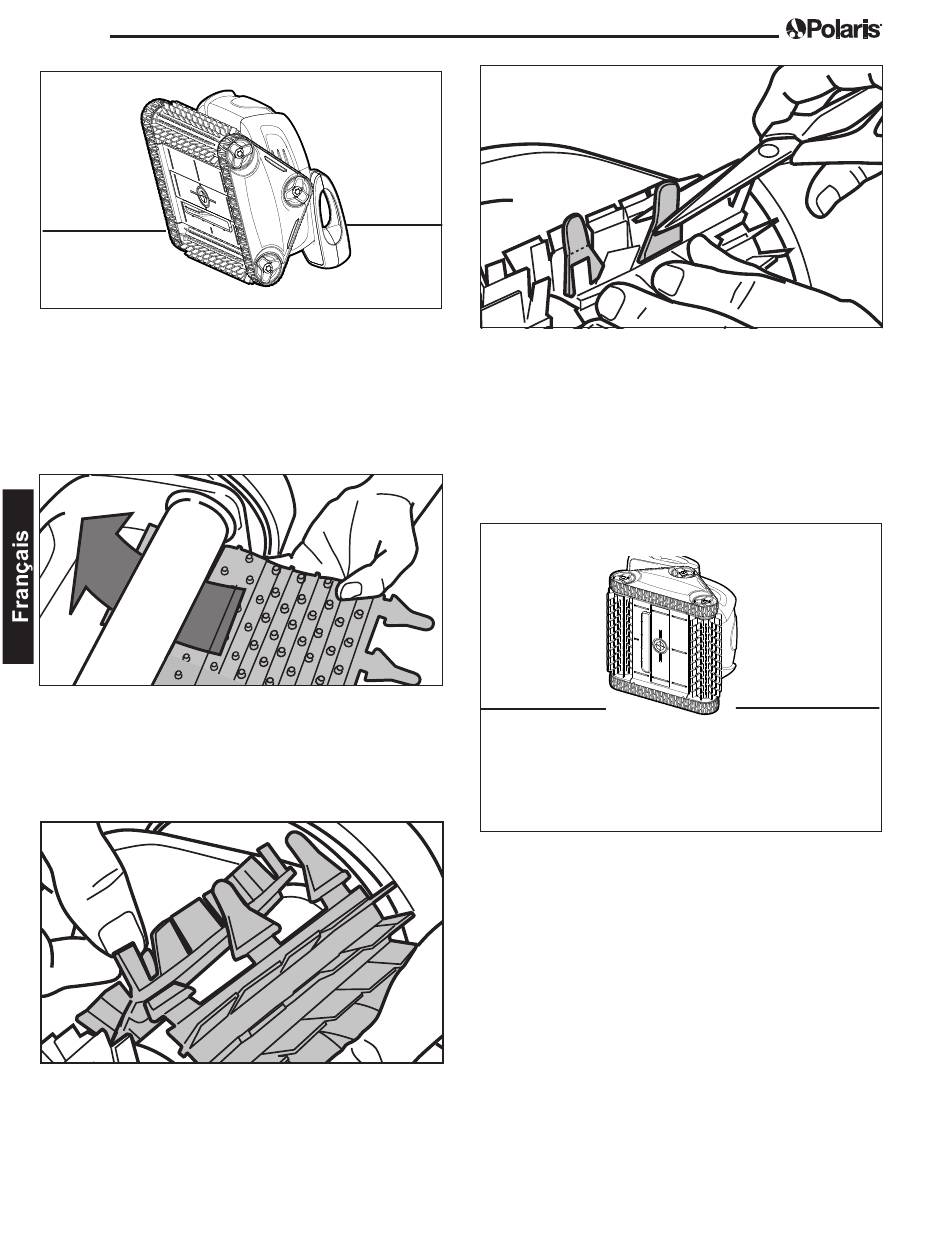 Polaris

Français