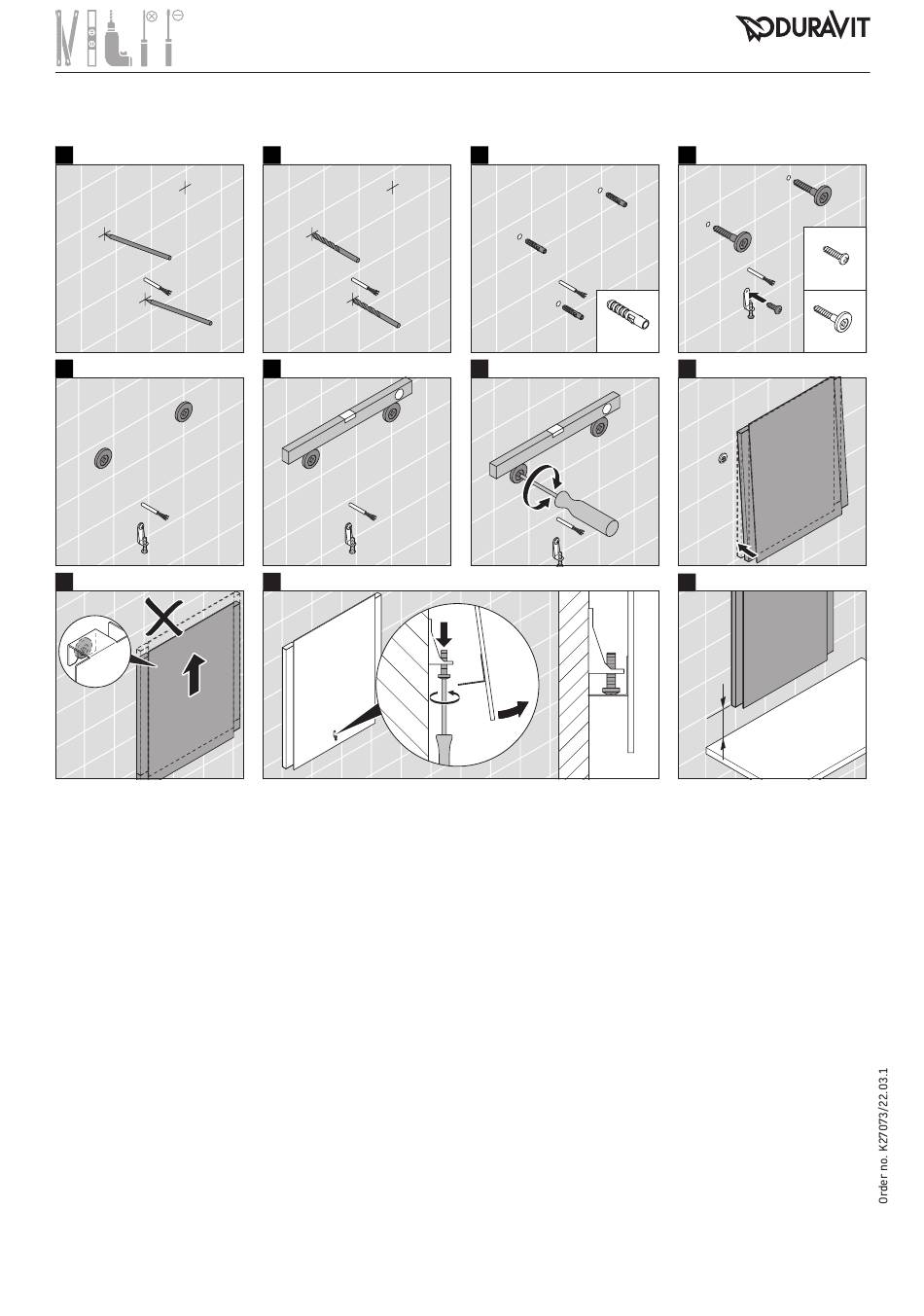 DURAVIT

Order no. K27073/22.03.1