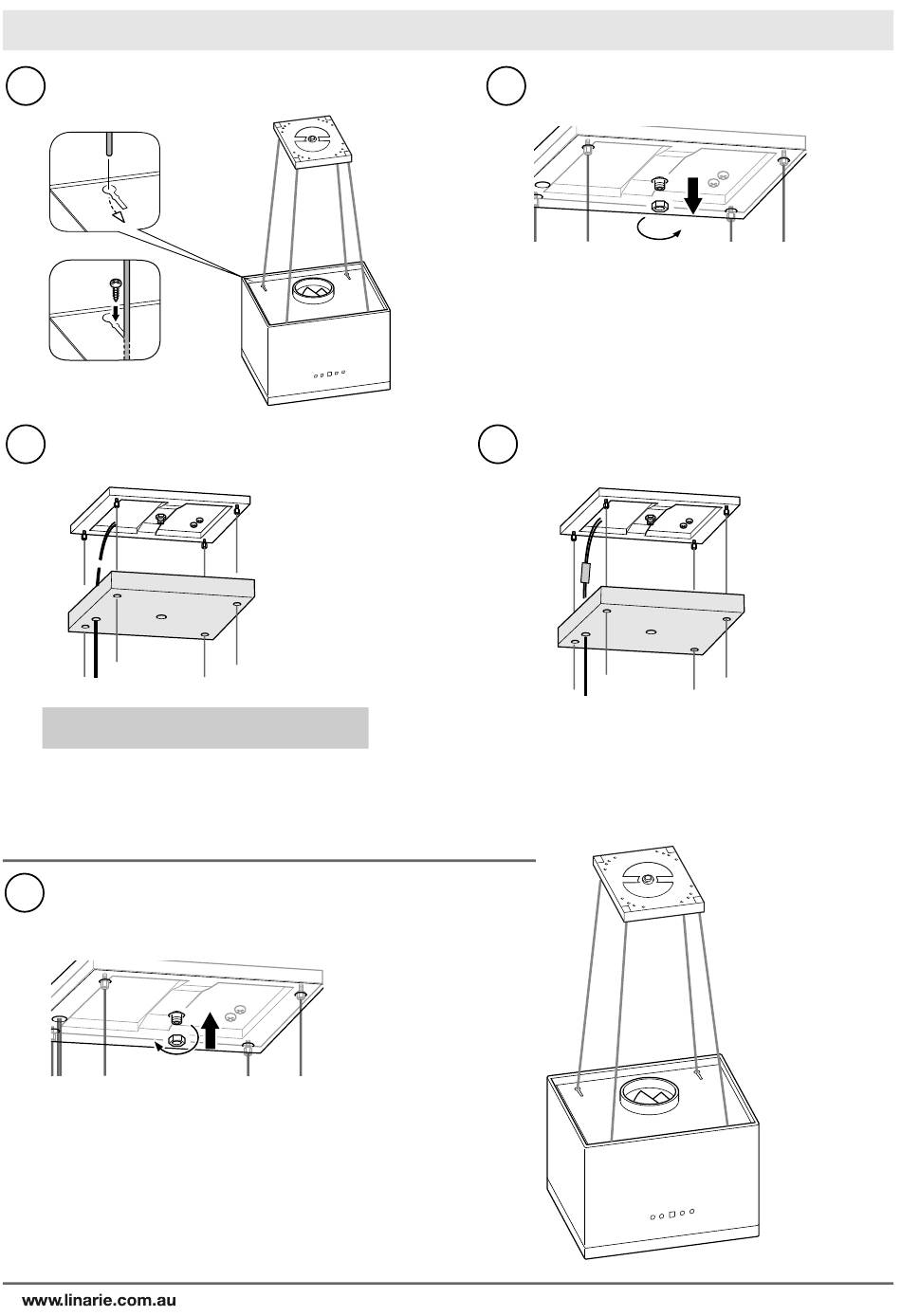 www.linarie.com.au