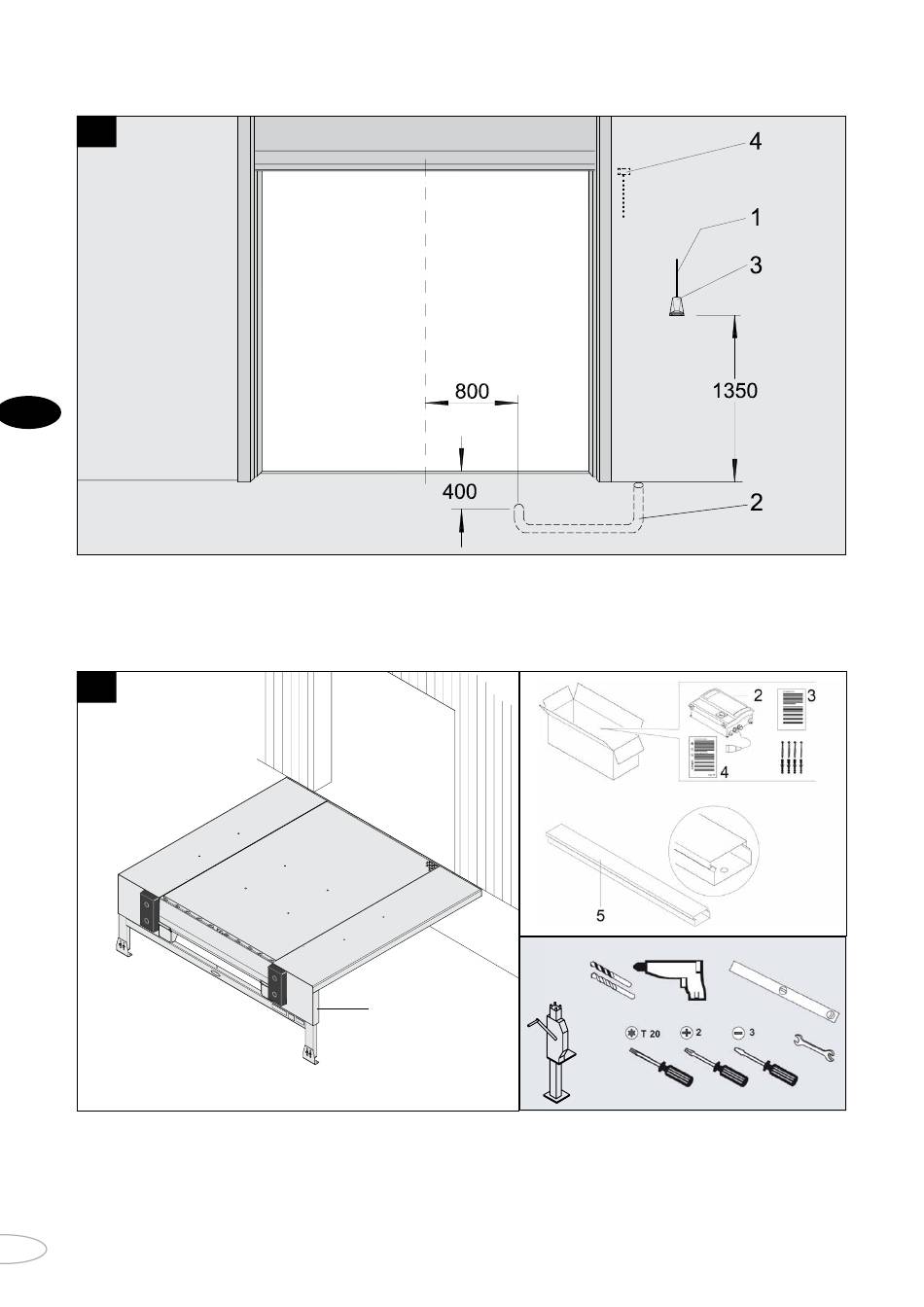 4
1
3
800
1350
400
2

2
3
4
5
T 20
2
3