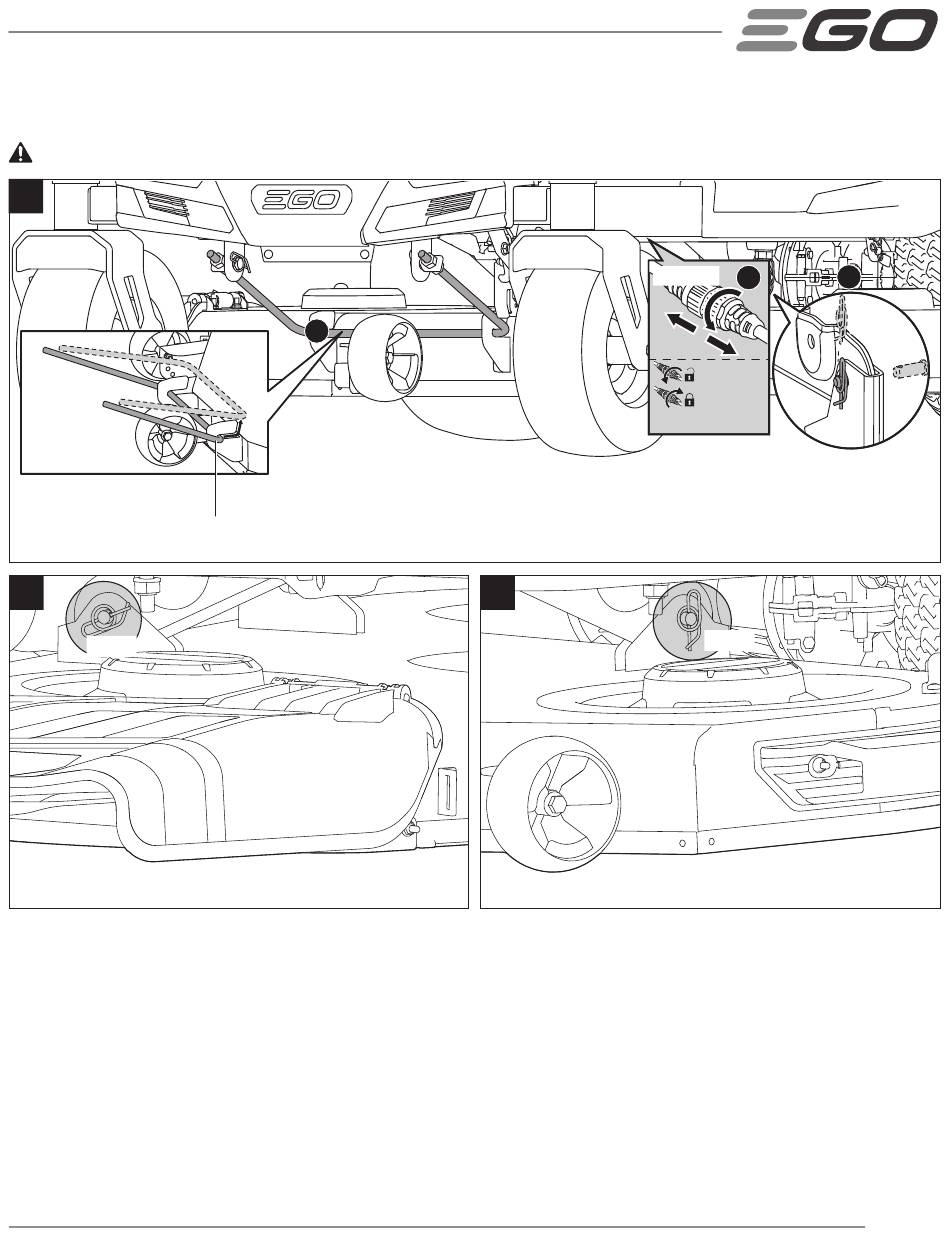 EGO

EGO