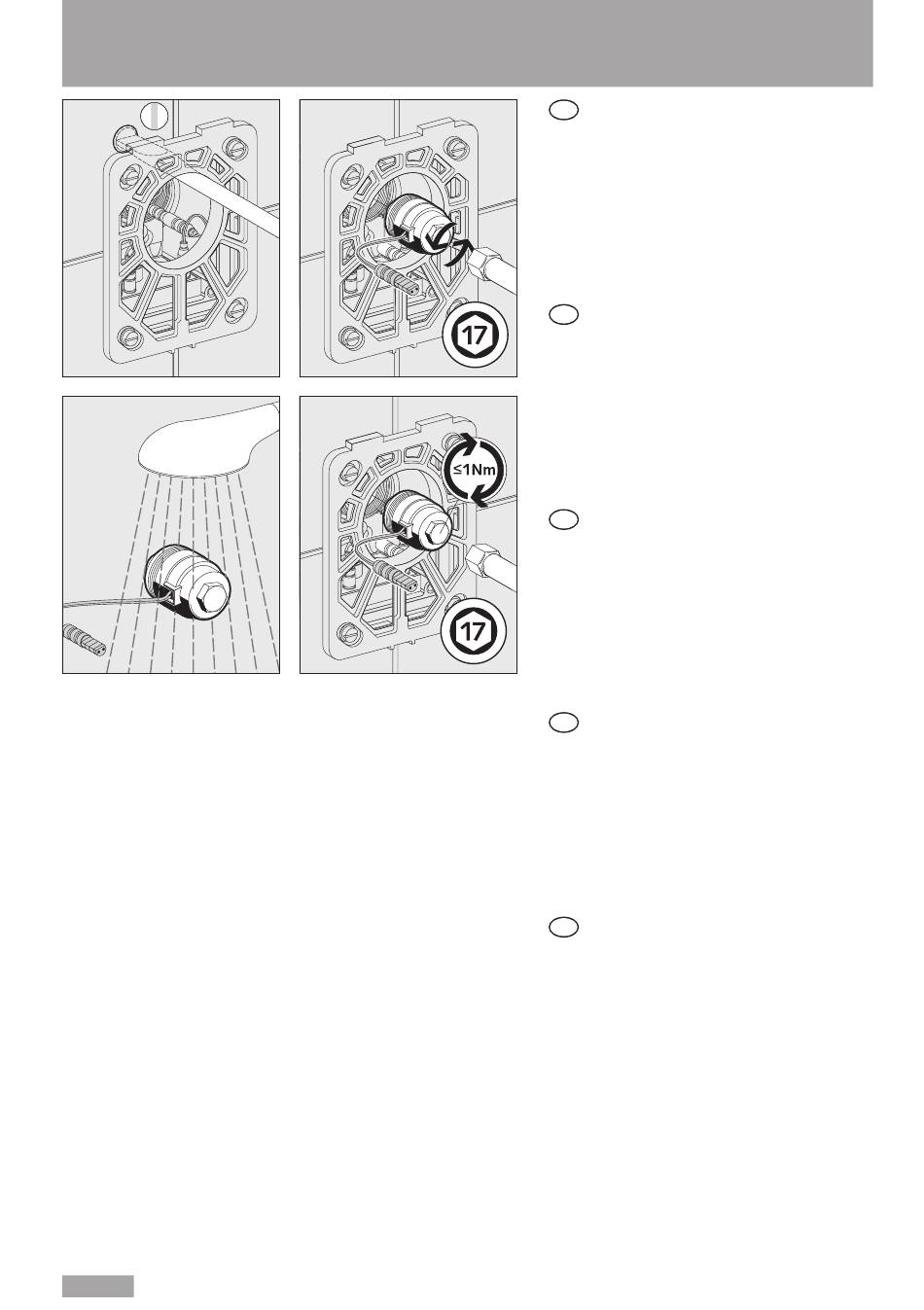 17

≤1Nm

17