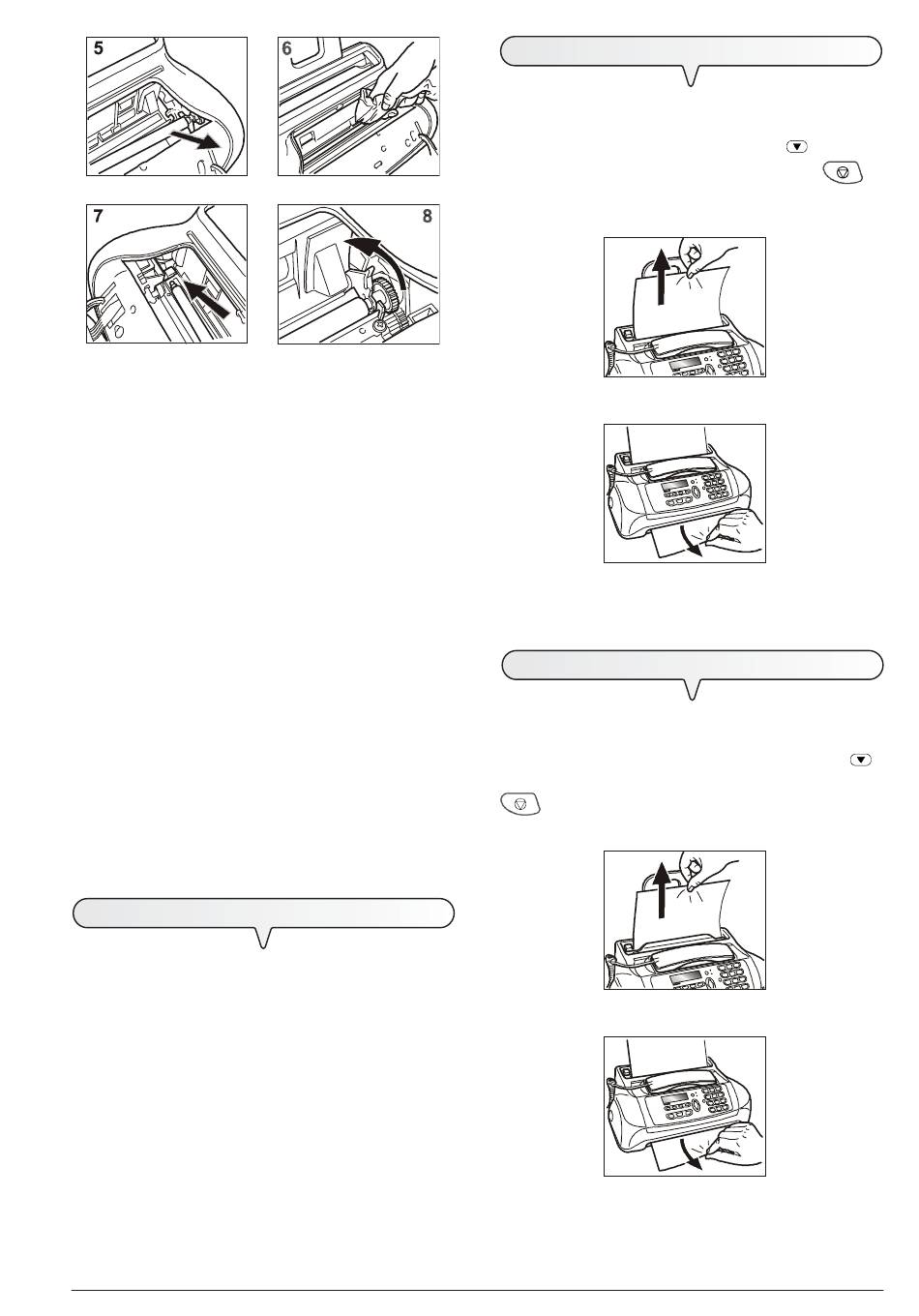 5

6

7

8