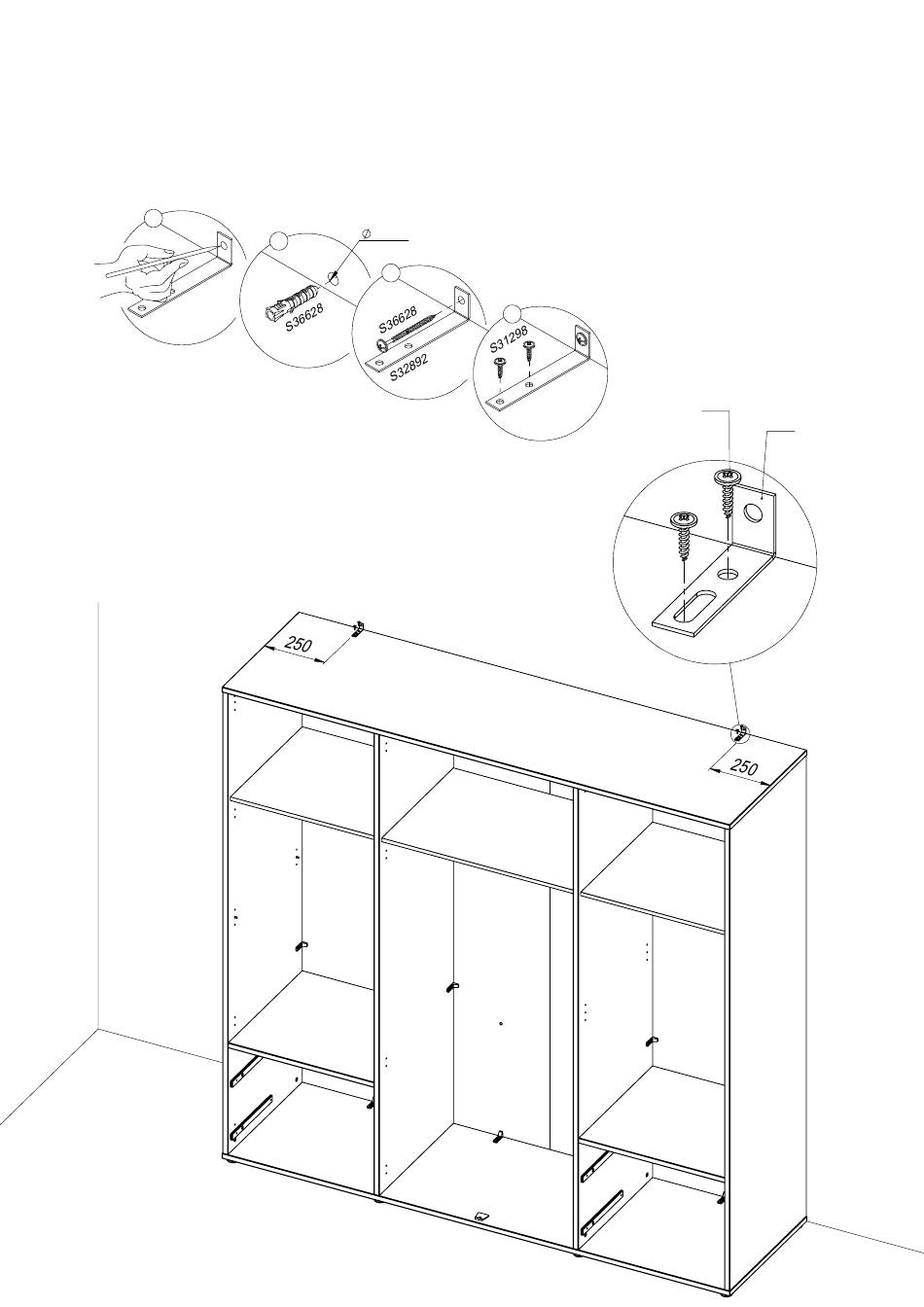 $\varnothing$

S36628

S36628

S32892

S31298

250

250