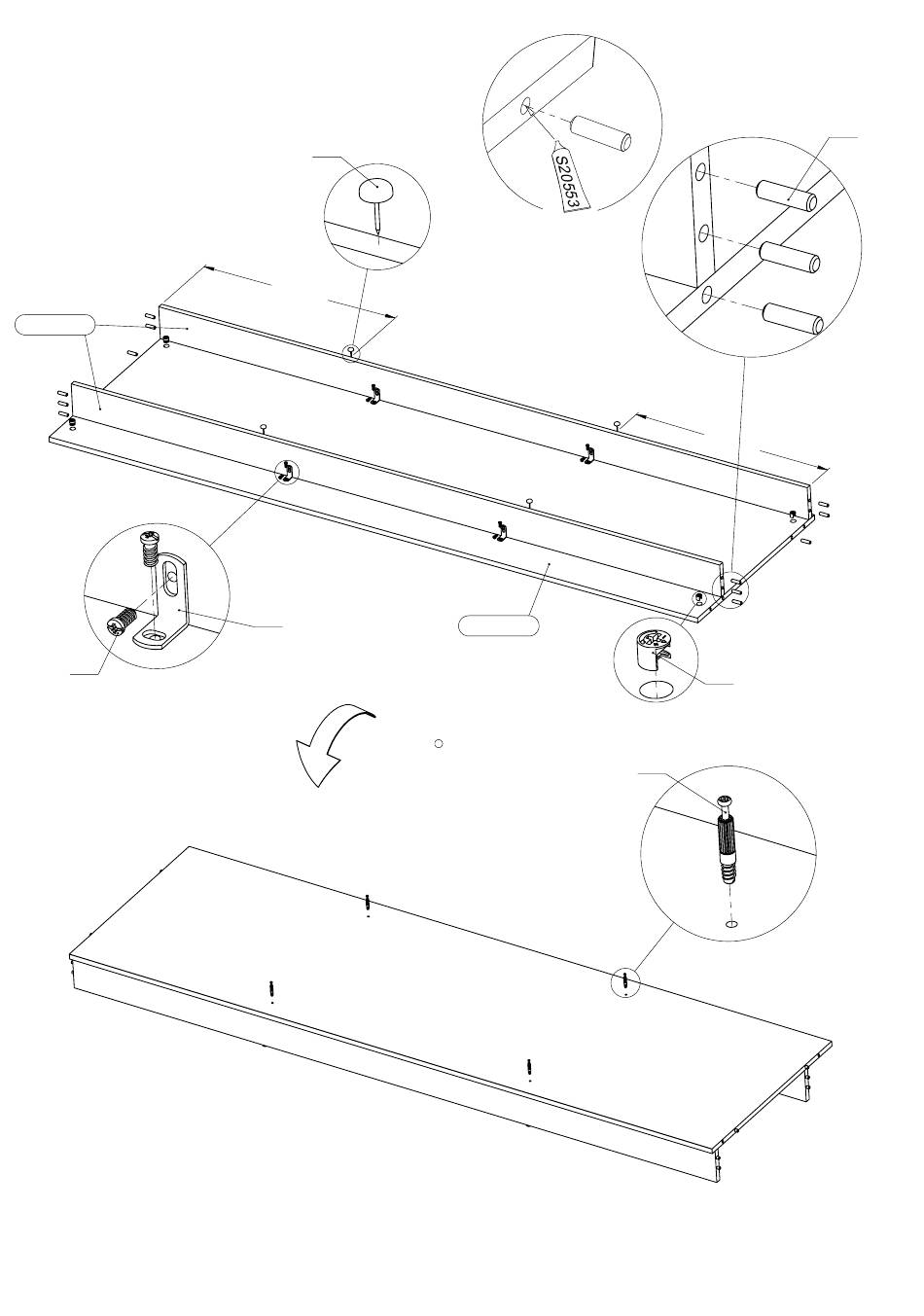 S20553