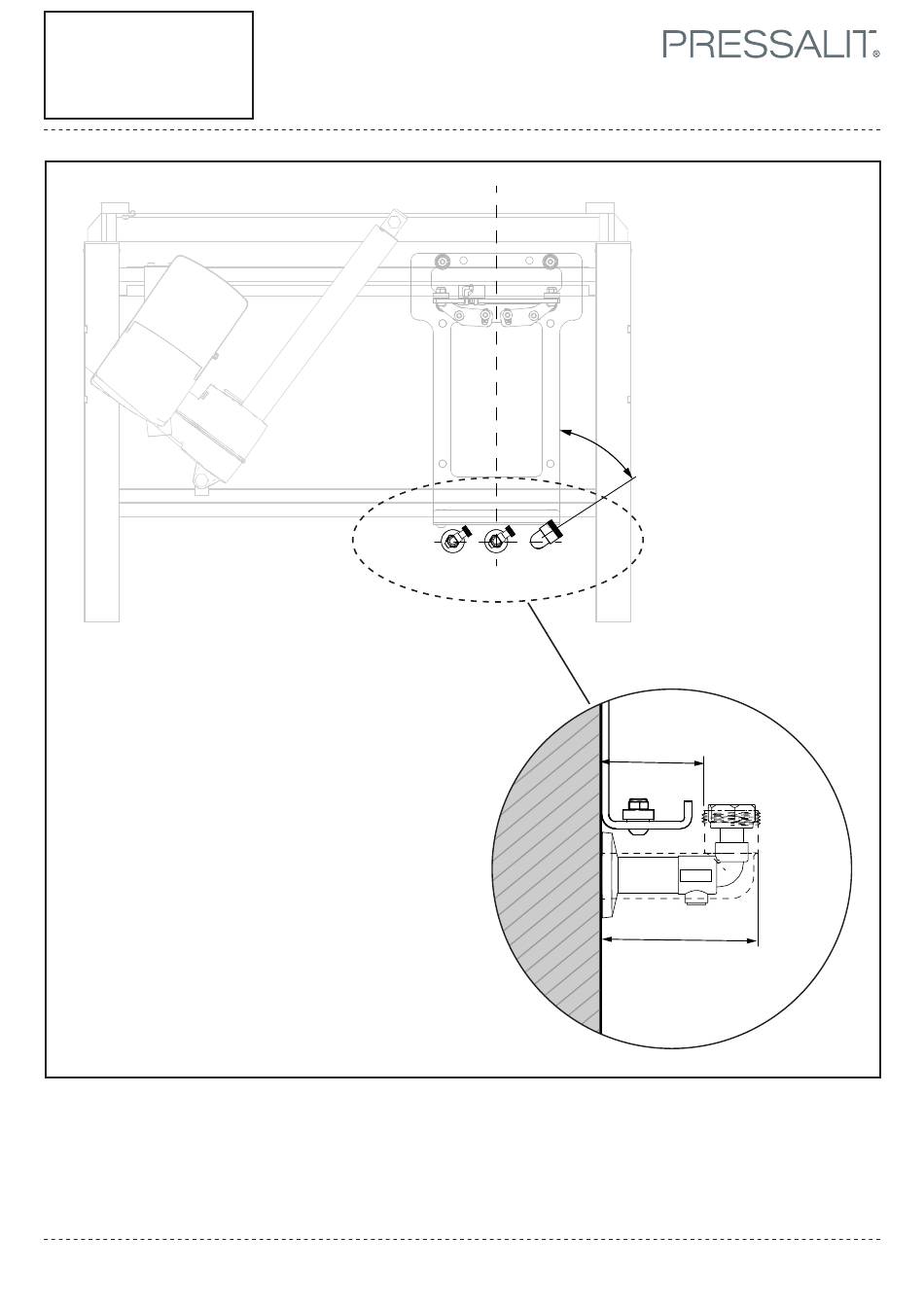 PRESSALIT®