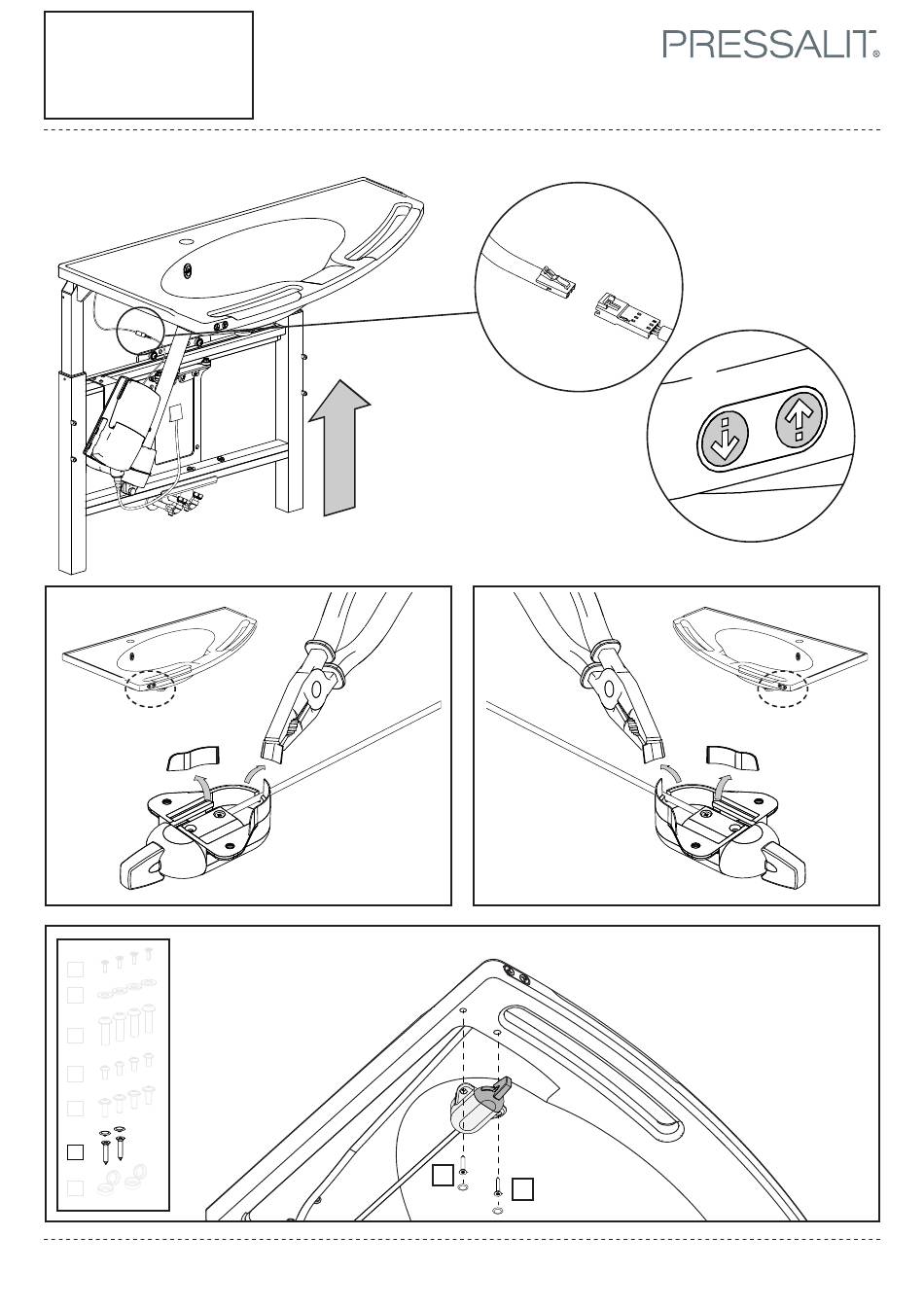 PRESSALIT®