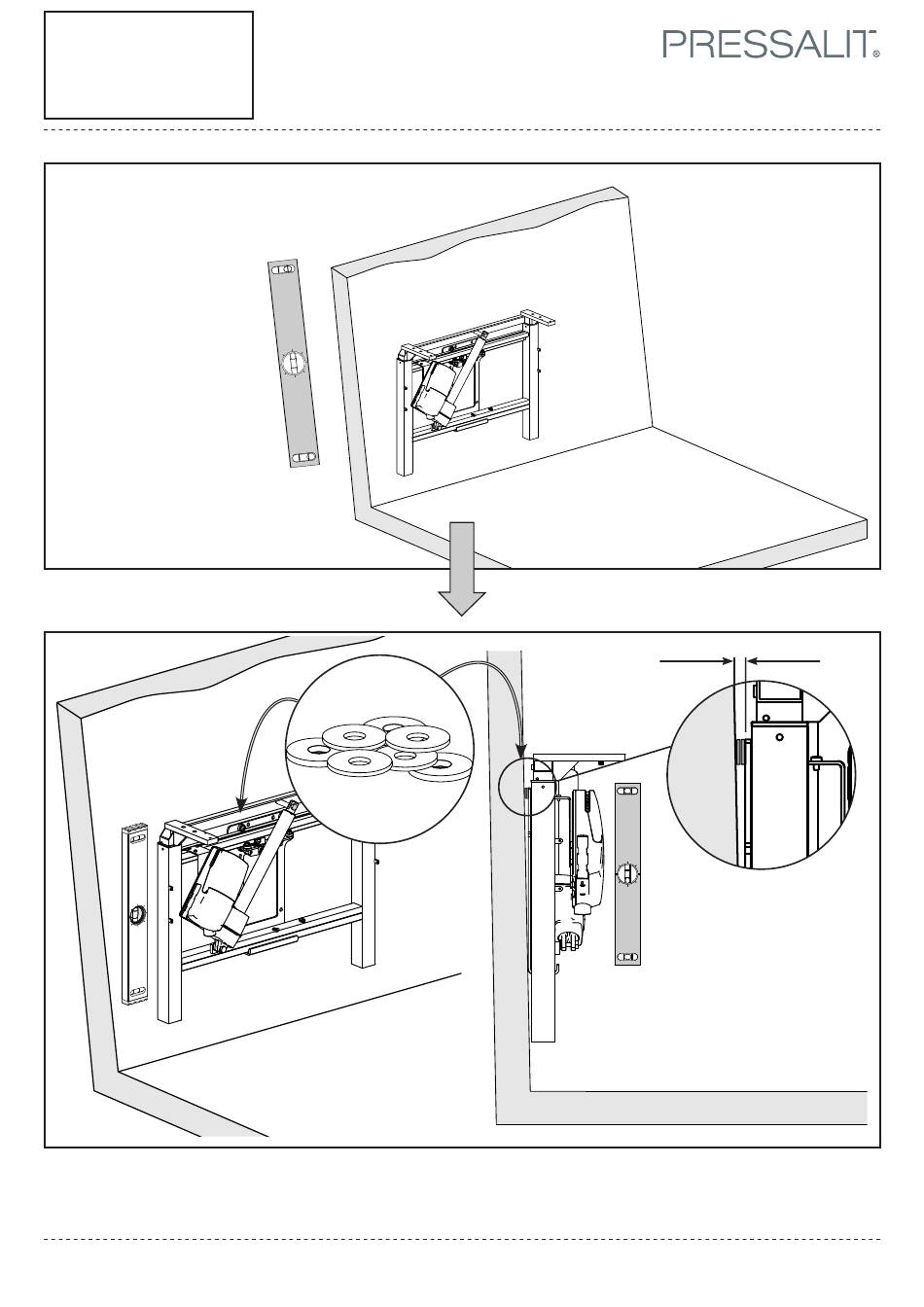 PRESSALIT®