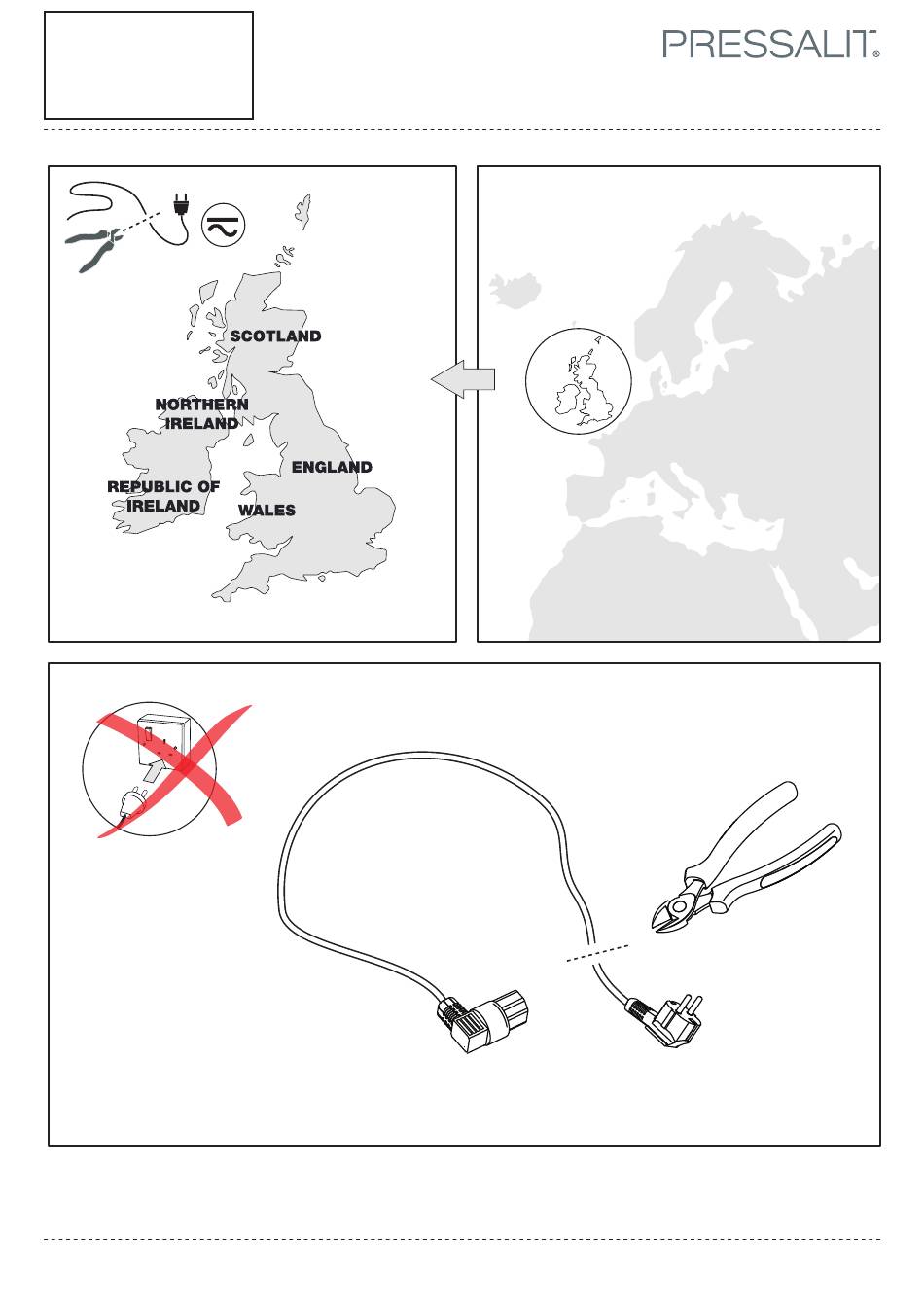 PRESSALIT®

SCOTLAND

NORTHERN IRELAND

ENGLAND

REPUBLIC OF IRELAND

WALES