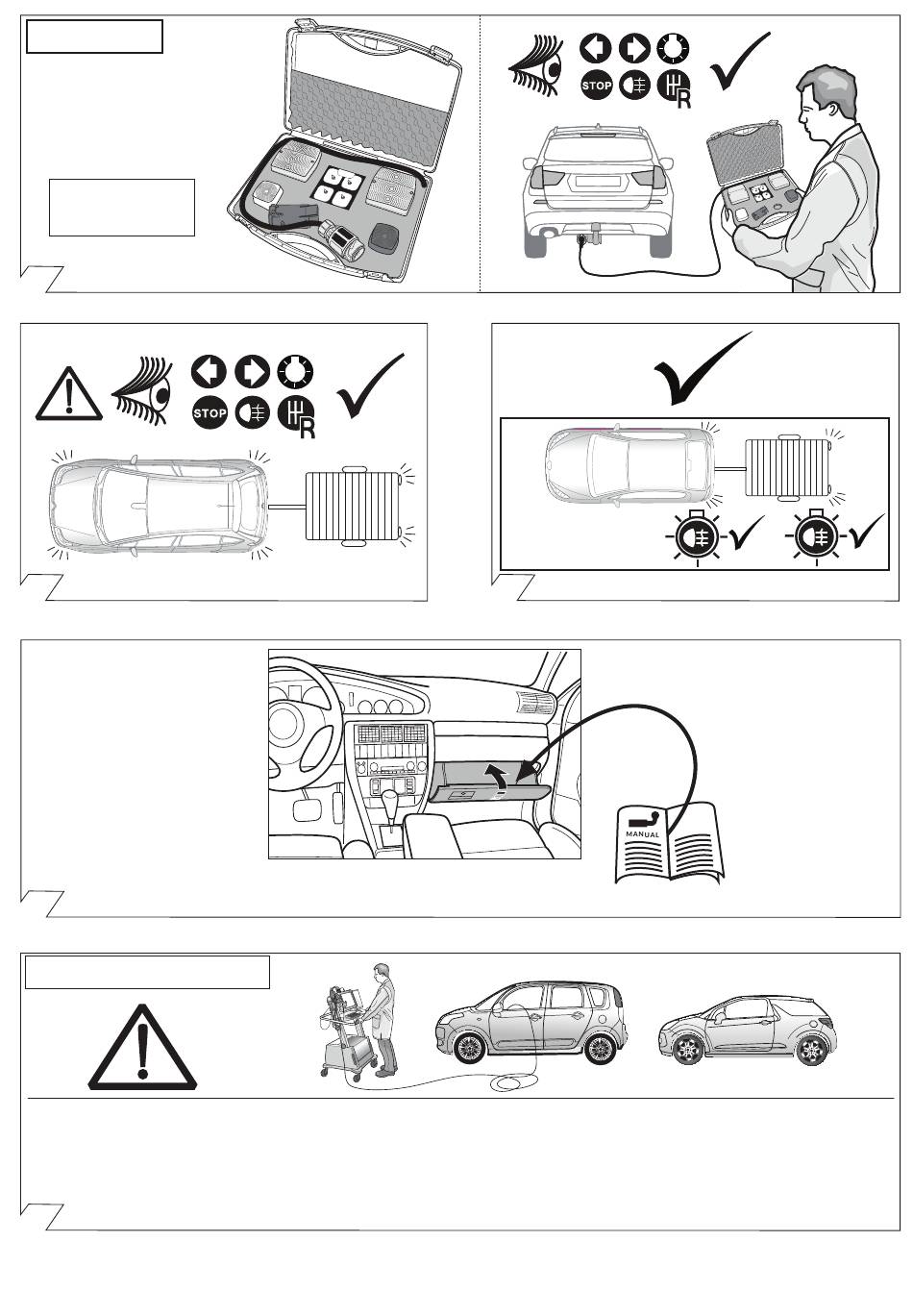 STOP

R

STOP

R

MANUAL