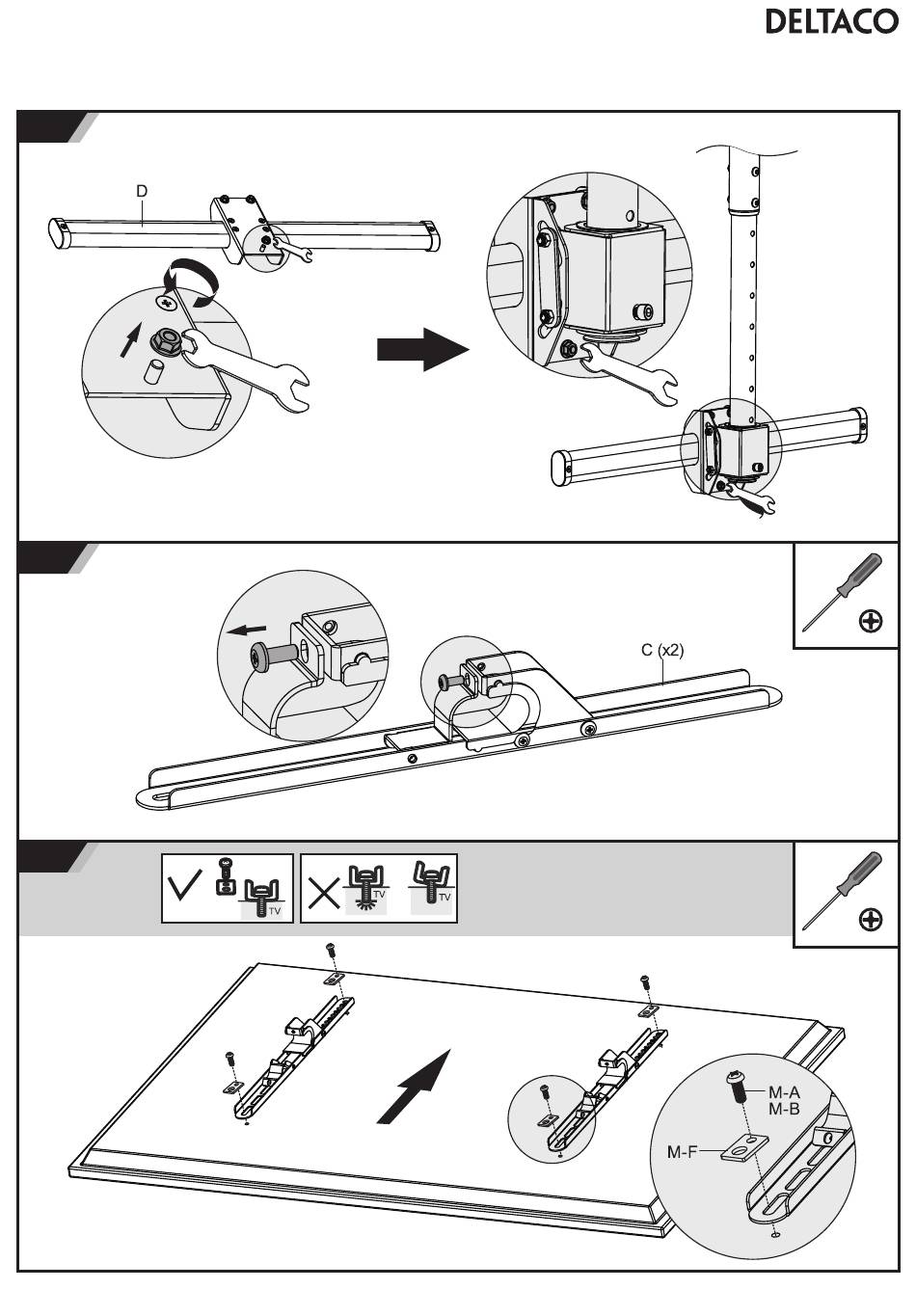 DELTACO

D

C (x2)

TV

TV

TV

M-A
M-B

M-F