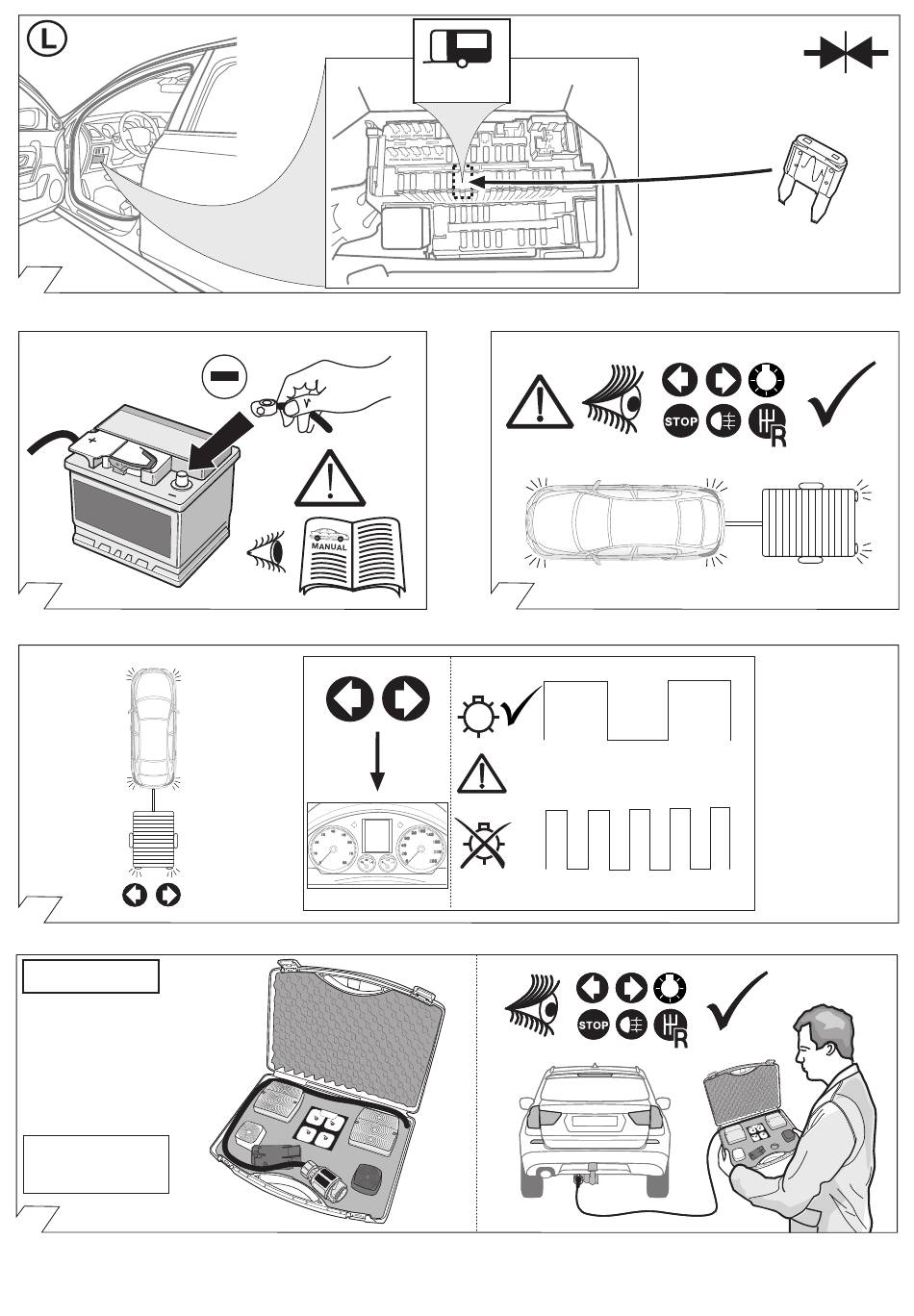 L

MANUAL

STOP
R

STOP
R