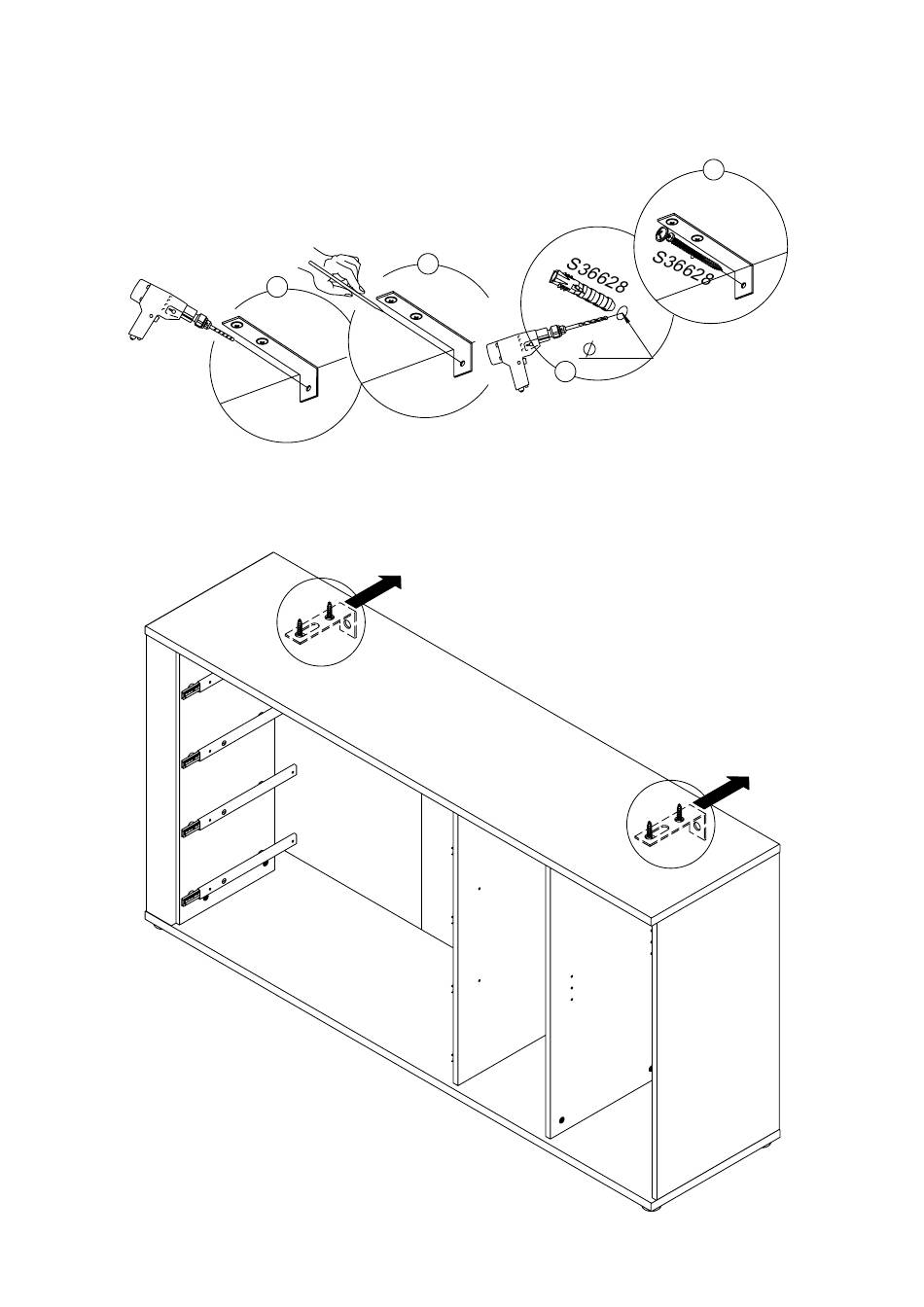 S36628
S36628
$\phi$